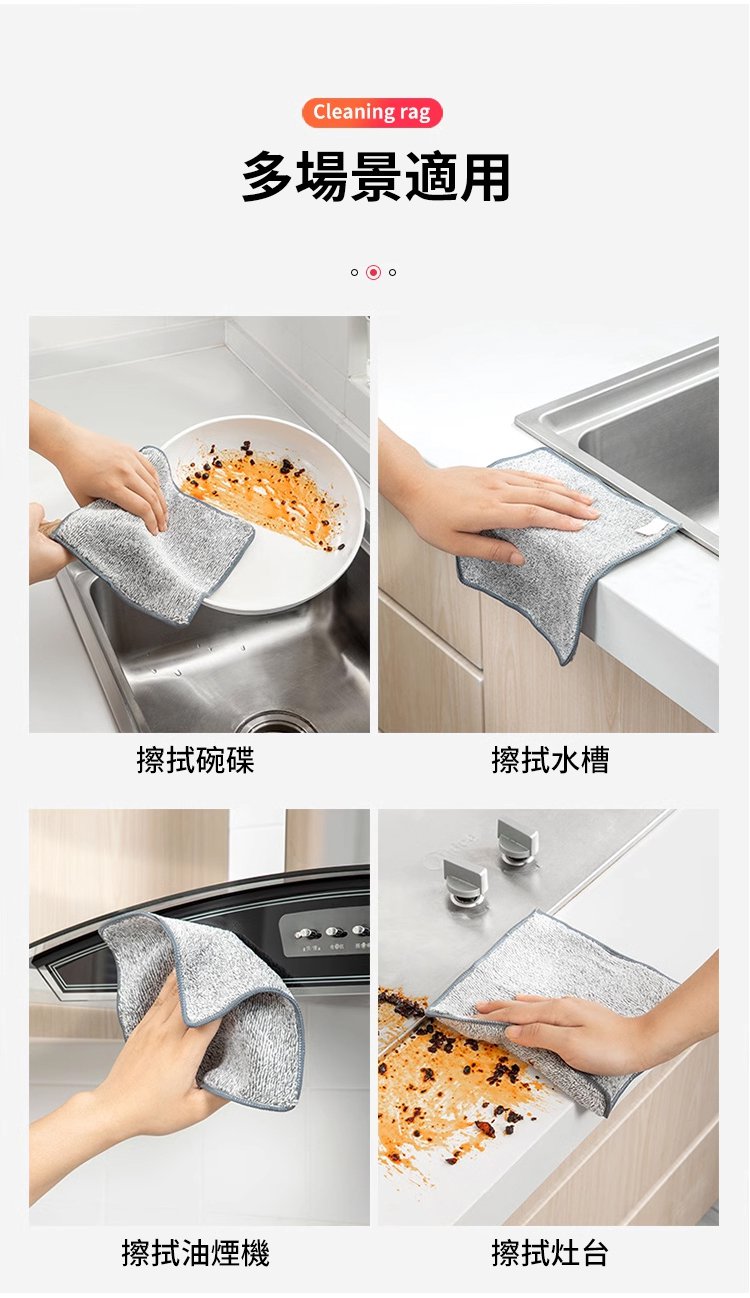 Cleaning rag

多場景適用

擦拭碗碟

擦拭水槽

擦拭油煙機

擦拭灶台