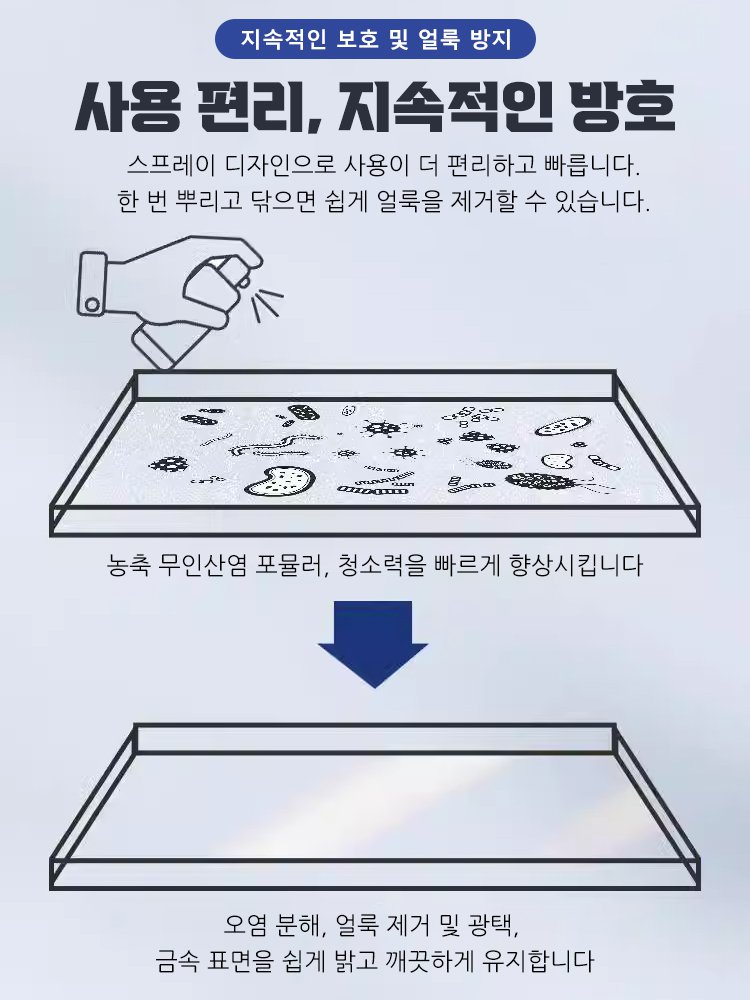 지속적인 보호 및 얼룩 방지

사용 편리, 지속적인 방호

스프레이 디자인으로 사용이 더 편리하고 빠릅니다.
한 번 뿌리고 닦으면 쉽게 얼룩을 제거할 수 있습니다.

농축 무인산염 포뮬러, 청소력을 빠르게 향상시킵니다

오염 분해, 얼룩 제거 및 광택,
금속 표면을 쉽게 밝고 깨끗하게 유지합니다