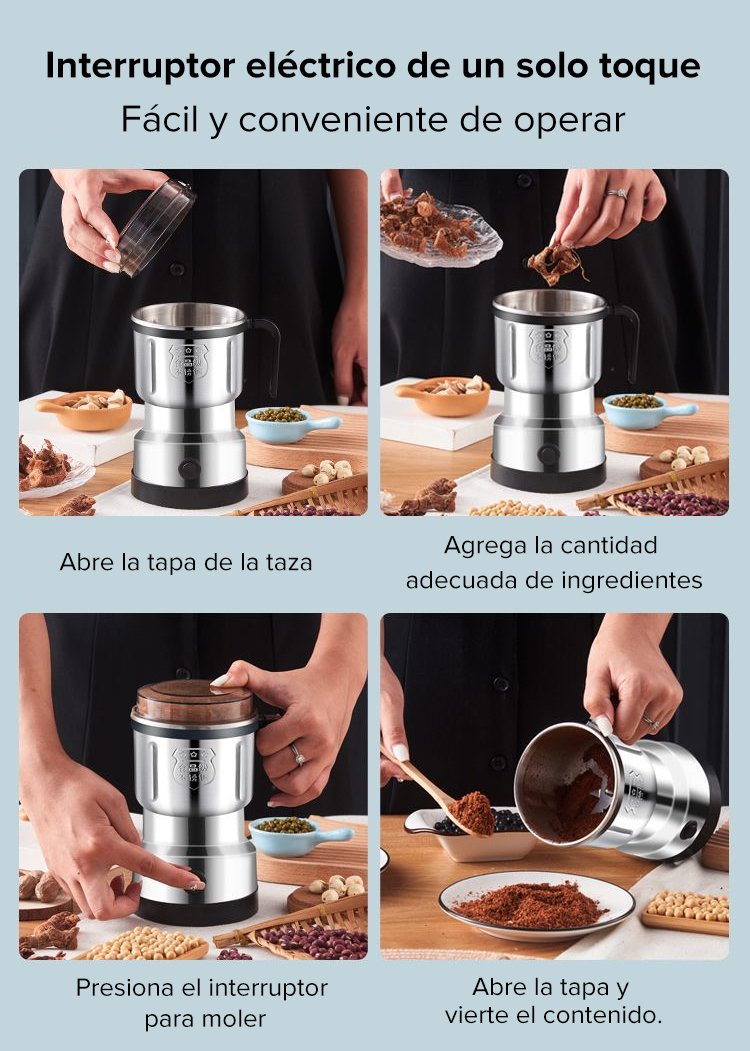 Interruptor eléctrico de un solo toque
Fácil y conveniente de operar

Abre la tapa de la taza

Agrega la cantidad adecuada de ingredientes

Presiona el interruptor para moler

Abre la tapa y vierte el contenido.