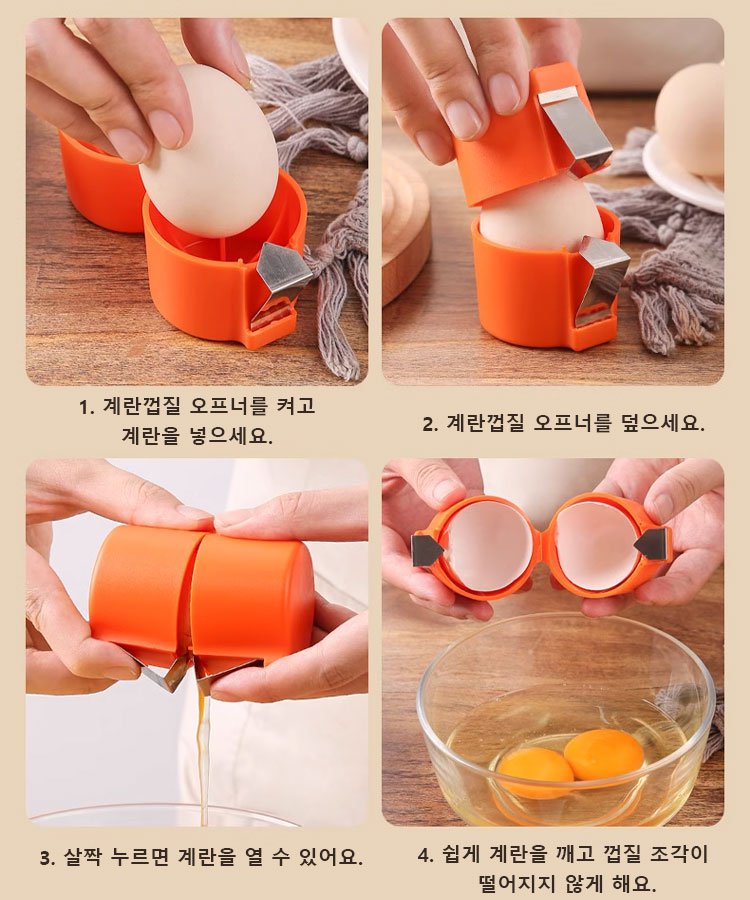 1. 계란껍질 오프너를 켜고 계란을 넣으세요.

2. 계란껍질 오프너를 덮으세요.

3. 살짝 누르면 계란을 열 수 있어요.

4. 쉽게 계란을 깨고 껍질 조각이 떨어지지 않게 해요.