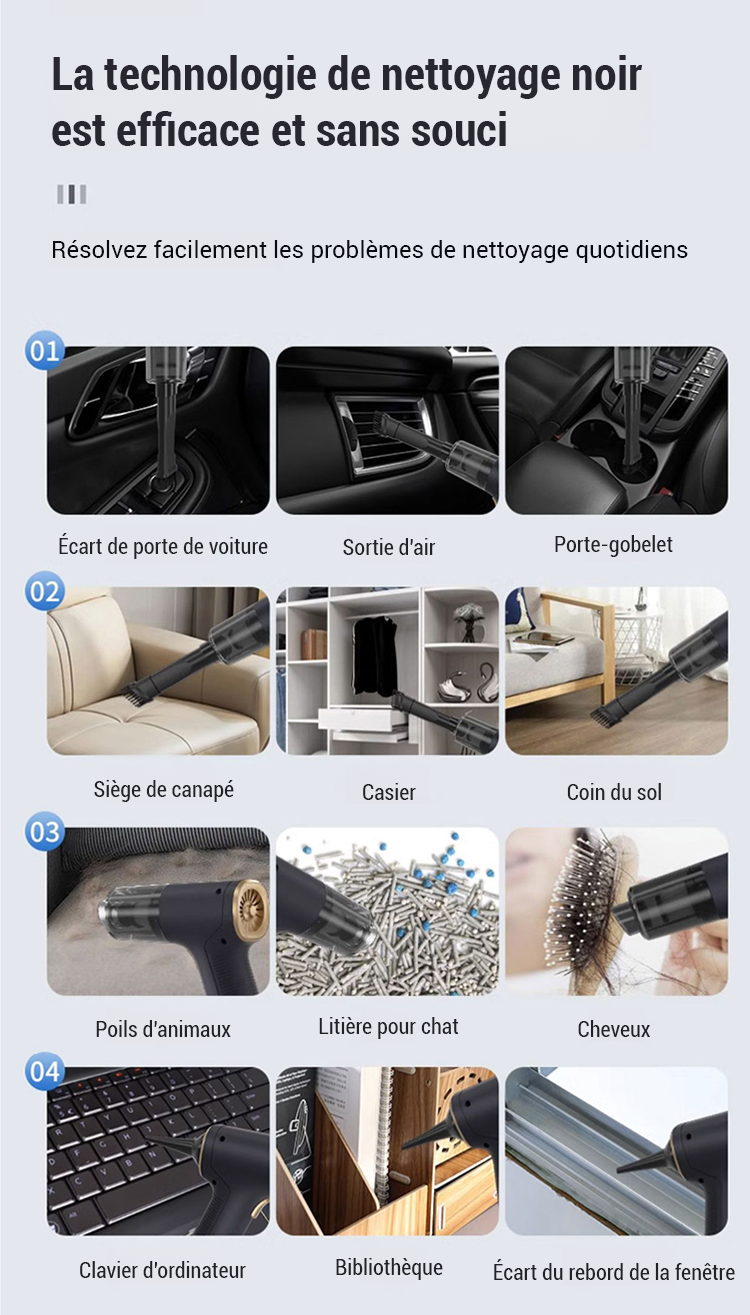 La technologie de nettoyage noir est efficace et sans souci

Résolvez facilement les problèmes de nettoyage quotidiens

01

Écart de porte de voiture

Sortie d'air

Porte-gobelet

02

Siège de canapé

Casier

Coin du sol

03

Poils d'animaux

Litière pour chat

Cheveux

04

Clavier d'ordinateur

Bibliothèque

Écart du rebord de la fenêtre