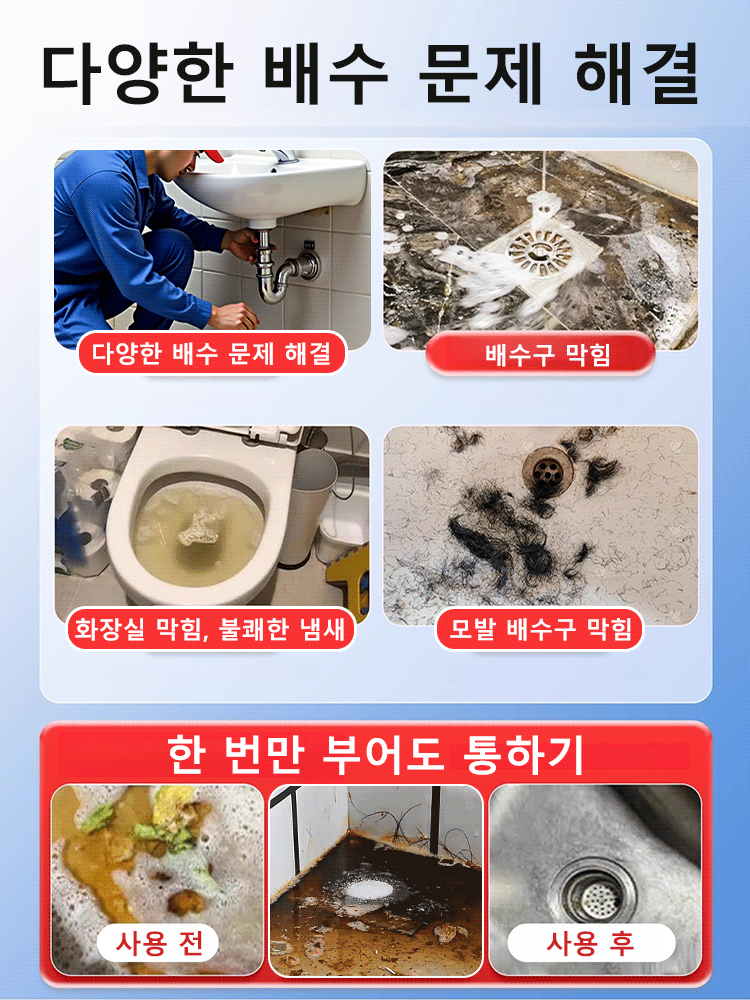 다양한 배수 문제 해결

다양한 배수 문제 해결

배수구 막힘

화장실 막힘, 불쾌한 냄새

모발 배수구 막힘

한 번만 부어도 통하기

사용 전

사용 후