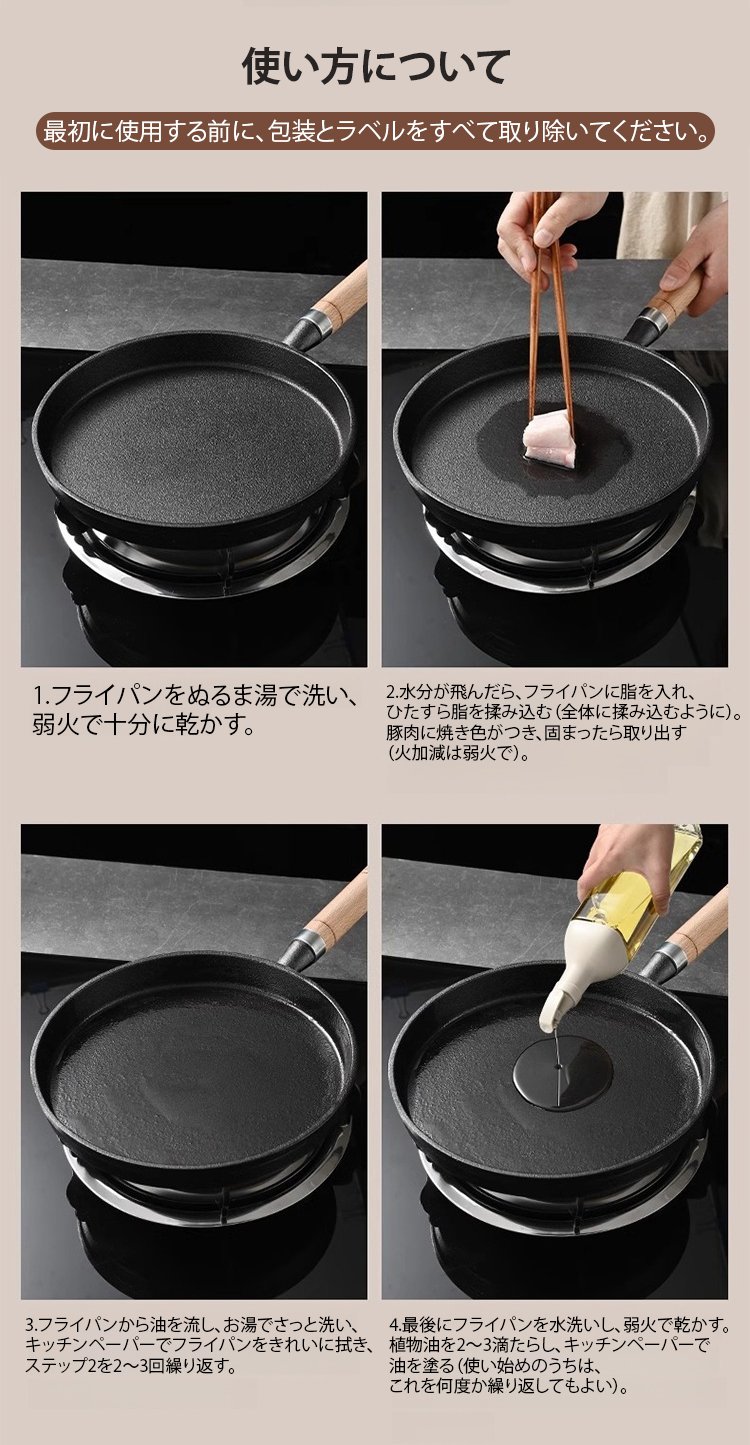 使い方について

最初に使用する前に、包装とラベルをすべて取り除いてください。

1.フライパンをぬるま湯で洗い、弱火で十分に乾かす。

2.水分が飛んだら、フライパンに脂を入れ、ひたすら脂を揉み込む（全体に揉み込むように）。豚肉に焼き色がつき、固まったら取り出す（火加減は弱火で）。

3.フライパンから油を流し、お湯でさっと洗い、キッチンペーパーでフライパンをきれいに拭き、ステップ2を2〜3回繰り返す。

4.最後にフライパンを水洗いし、弱火で乾かす。植物油を2〜3滴たらし、キッチンペーパーで油を塗る（使い始めのうちは、これを何度か繰り返してもよい）。