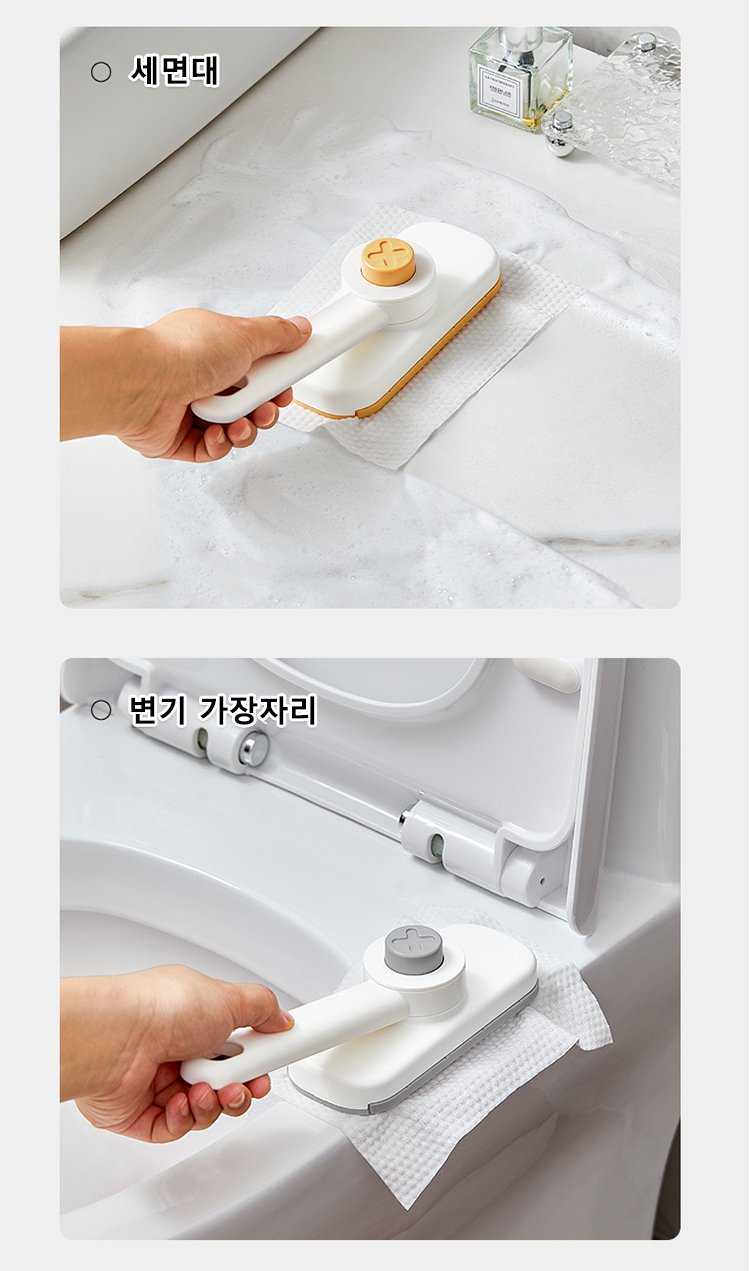 ○ 세면대

○ 변기 가장자리