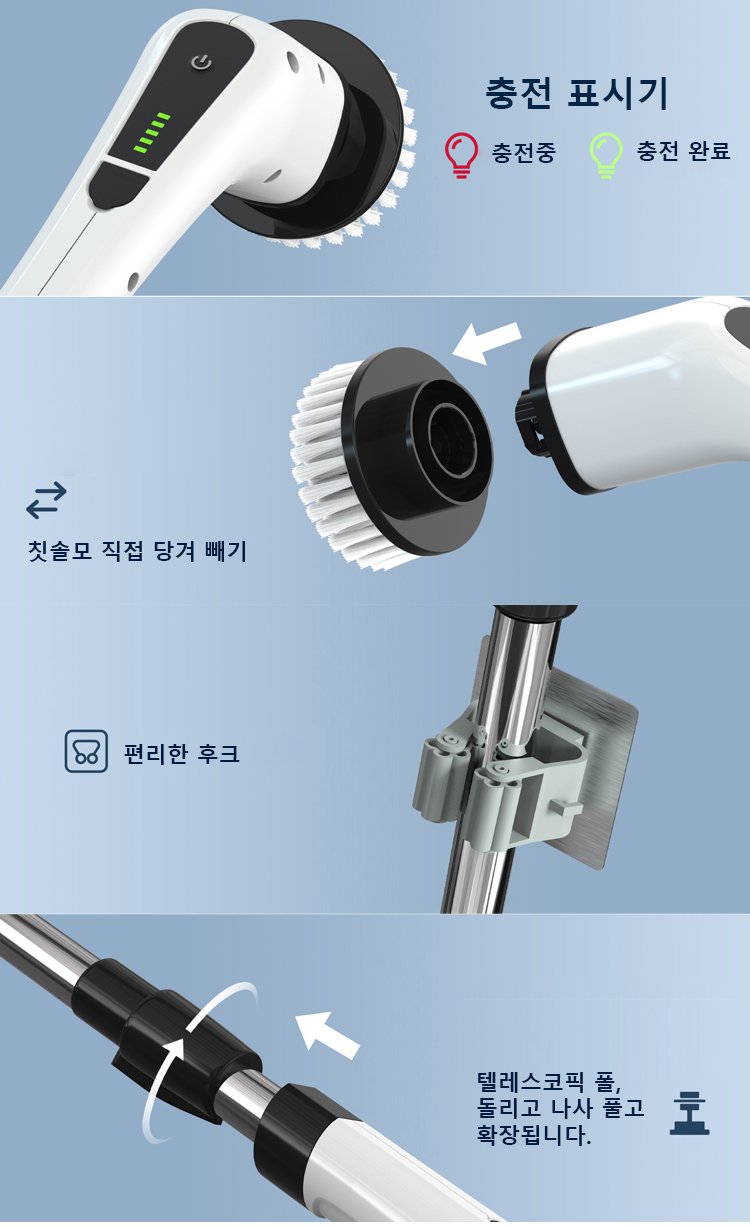 충전 표시기

충전중

충전 완료

칫솔모 직접 당겨 빼기

편리한 후크

텔레스코픽 폴, 돌리고 나사 풀고 확장됩니다.