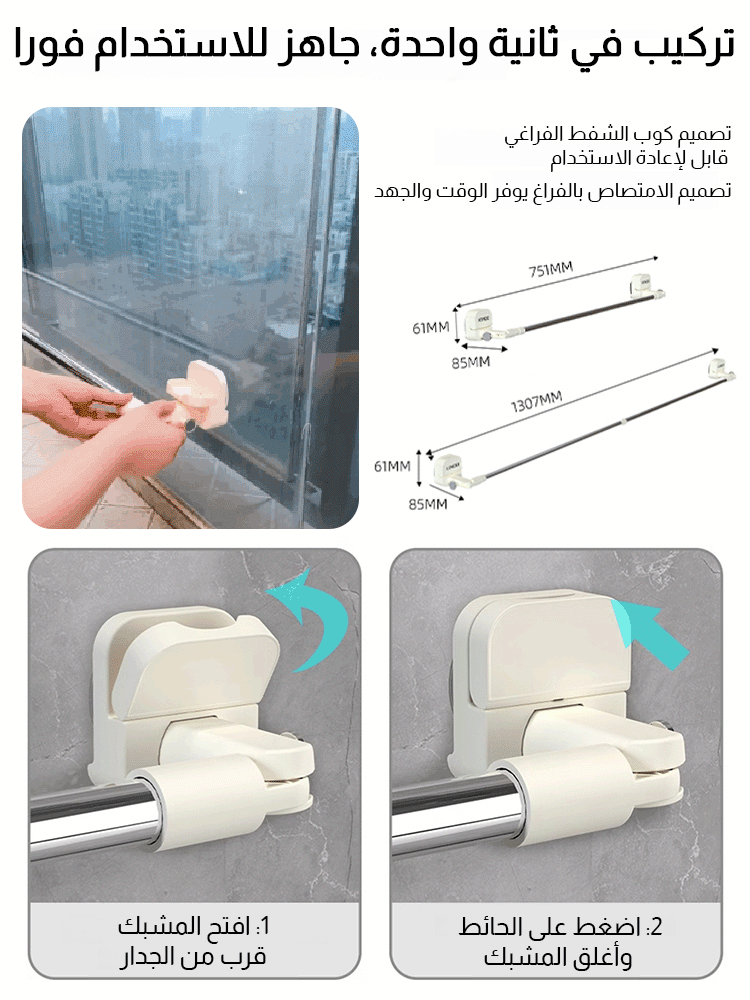 تركيب في ثانية واحدة، جاهز للاستخدام فورا

تصميم كوب الشفط الفراغي قابل لإعادة الاستخدام

تصميم الامتصاص بالفراغ يوفر الوقت والجهد

751MM
61MM
85MM

1307MM
61MM
85MM

1: افتح المشبك قرب من الجدار

2: اضغط على الحائط وأغلق المشبك