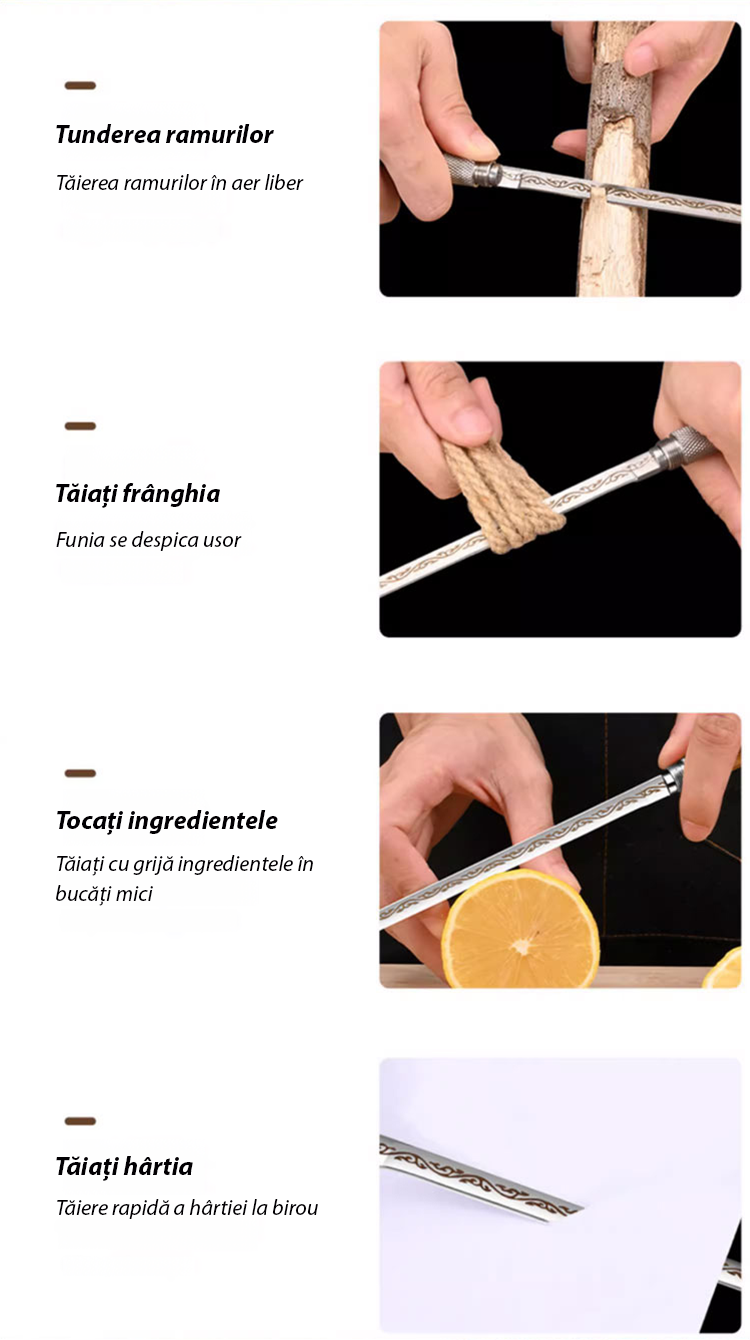 Tunderea ramurilor

Tăierea ramurilor în aer liber

Tăiați frânghia

Funia se despica usor

Tocați ingredientele

Tăiați cu grijă ingredientele în bucăți mici

Tăiați hârtia

Tăiere rapidă a hârtiei la birou