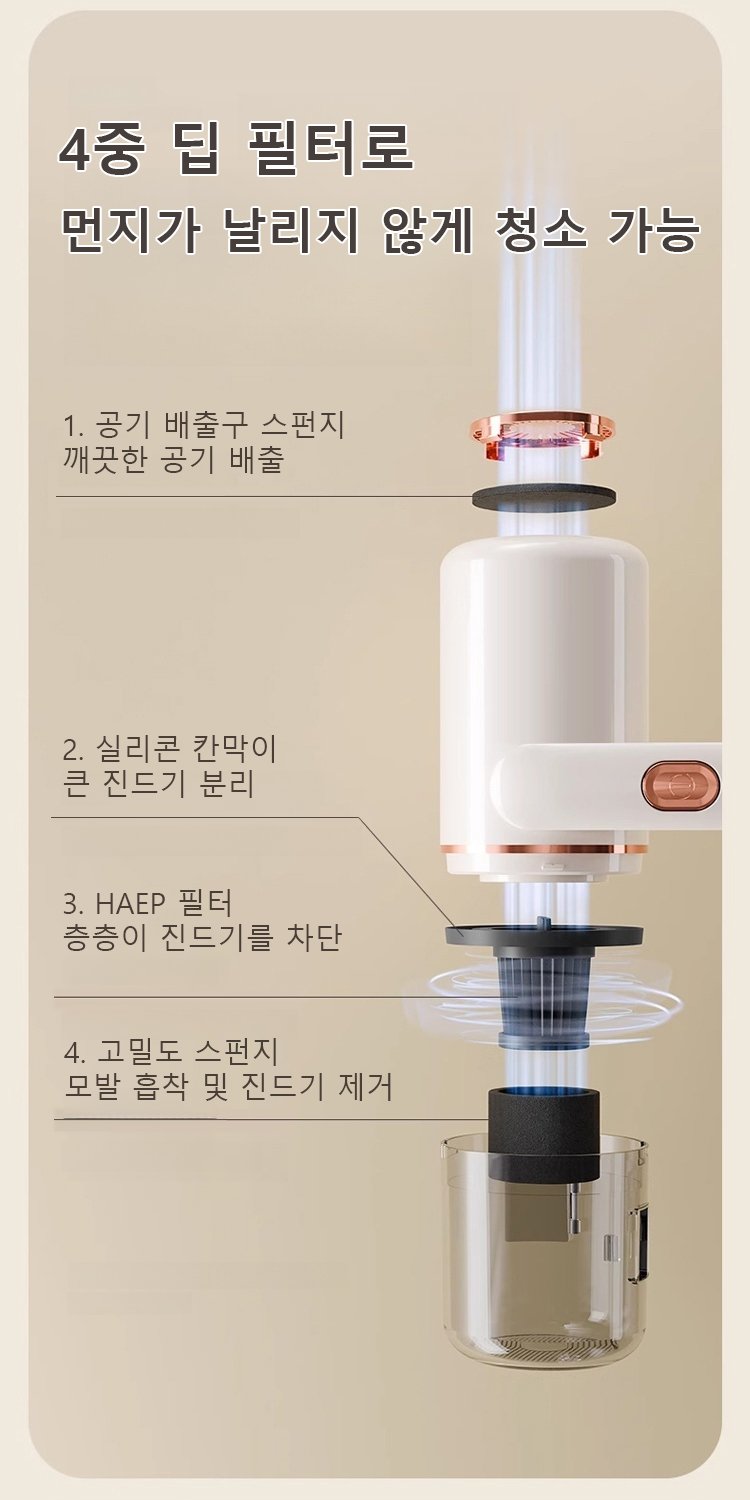 4중 딥 필터로
먼지가 날리지 않게 청소 가능

1. 공기 배출구 스펀지
깨끗한 공기 배출

2. 실리콘 칸막이
큰 진드기 분리

3. HAEP 필터
층층이 진드기를 차단

4. 고밀도 스펀지
모발 흡착 및 진드기 제거