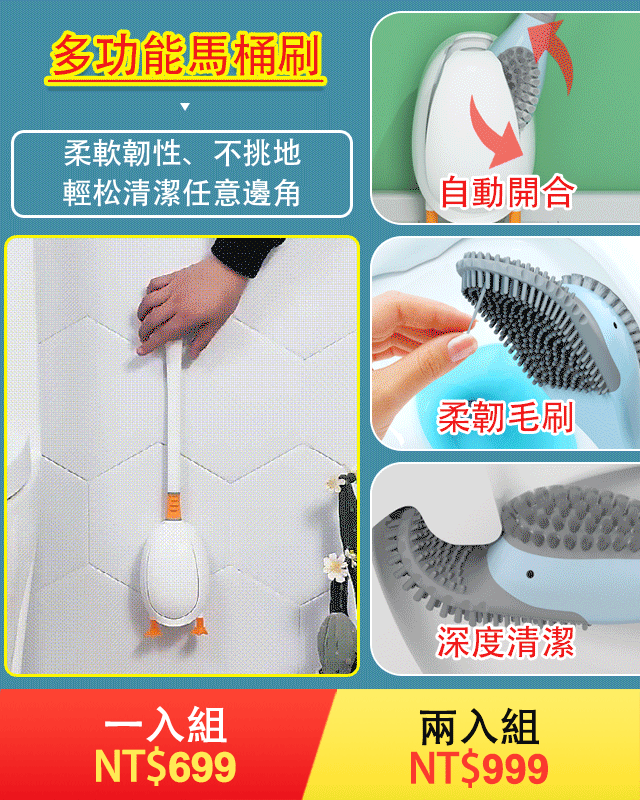 多功能馬桶刷

柔軟韌性、不挑地
輕松清潔任意邊角

自動開合

柔韌毛刷

深度清潔

一入組
NT$699

兩入組
NT$999