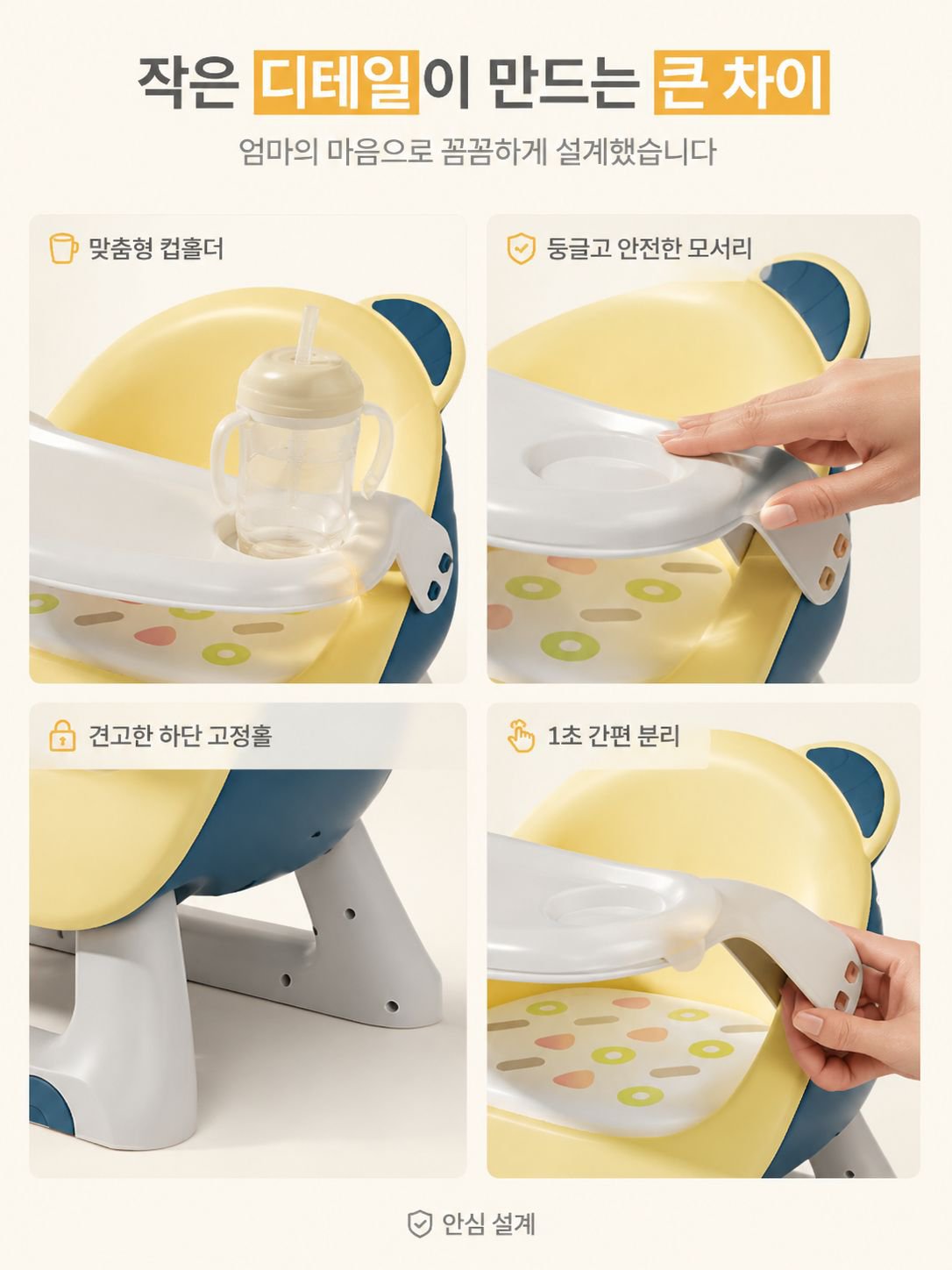 작은 디테일이 만드는 큰 차이

엄마의 마음으로 꼼꼼하게 설계했습니다

맞춤형 컵홀더

둥글고 안전한 모서리

견고한 하단 고정홀

1초 간편 분리

안심 설계