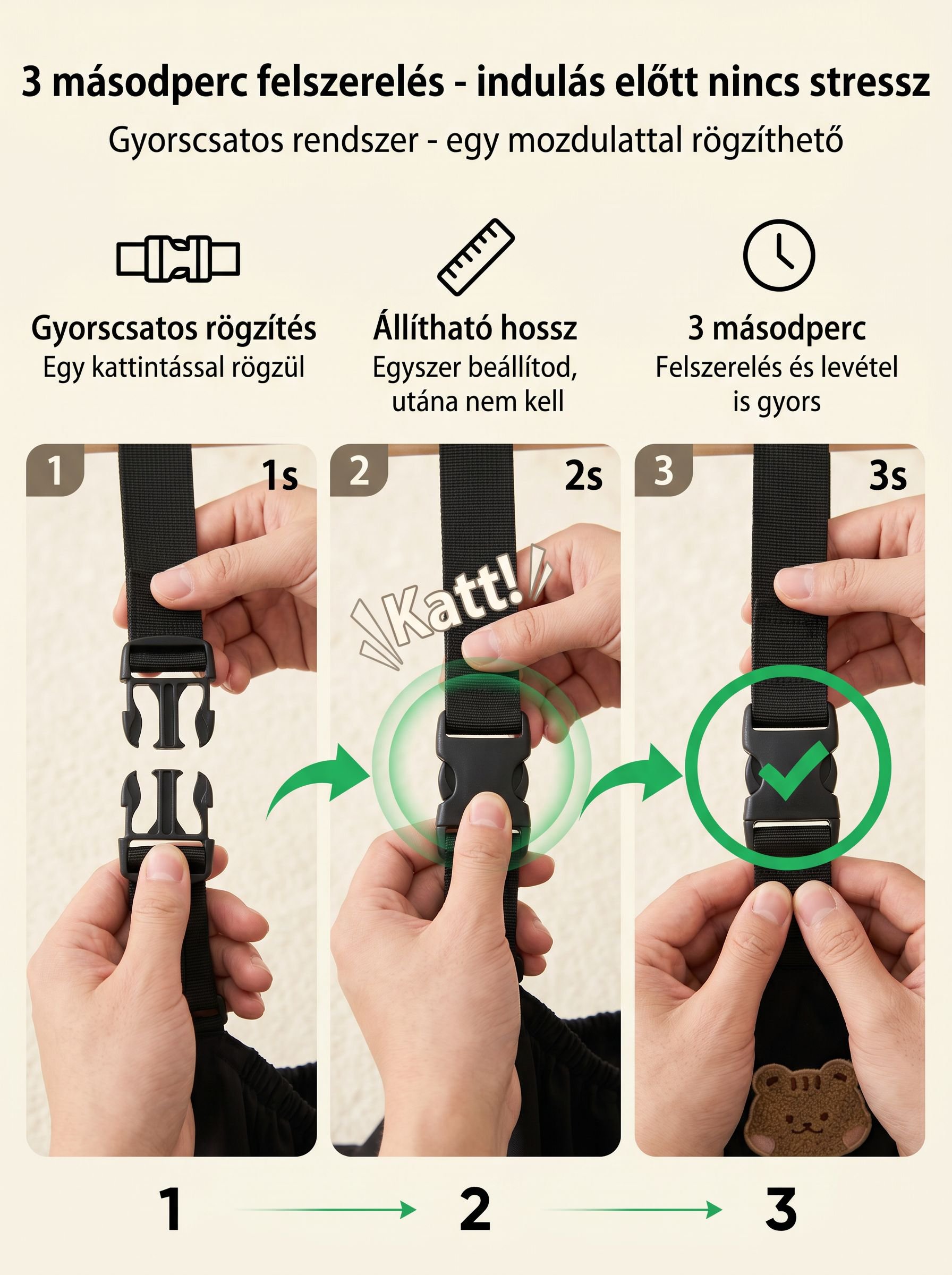 3 másodperc felszerelés - indulás előtt nincs stressz

Gyorscsatos rendszer - egy mozdulattal rögzíthető

Gyorscsatos rögzítés
Egy kattintással rögzül

Állítható hossz
Egyszer beállítod, utána nem kell

3 másodperc
Felszerelés és levétel is gyors

1 1s

2 2s

Katt!

3 3s

1 2 3