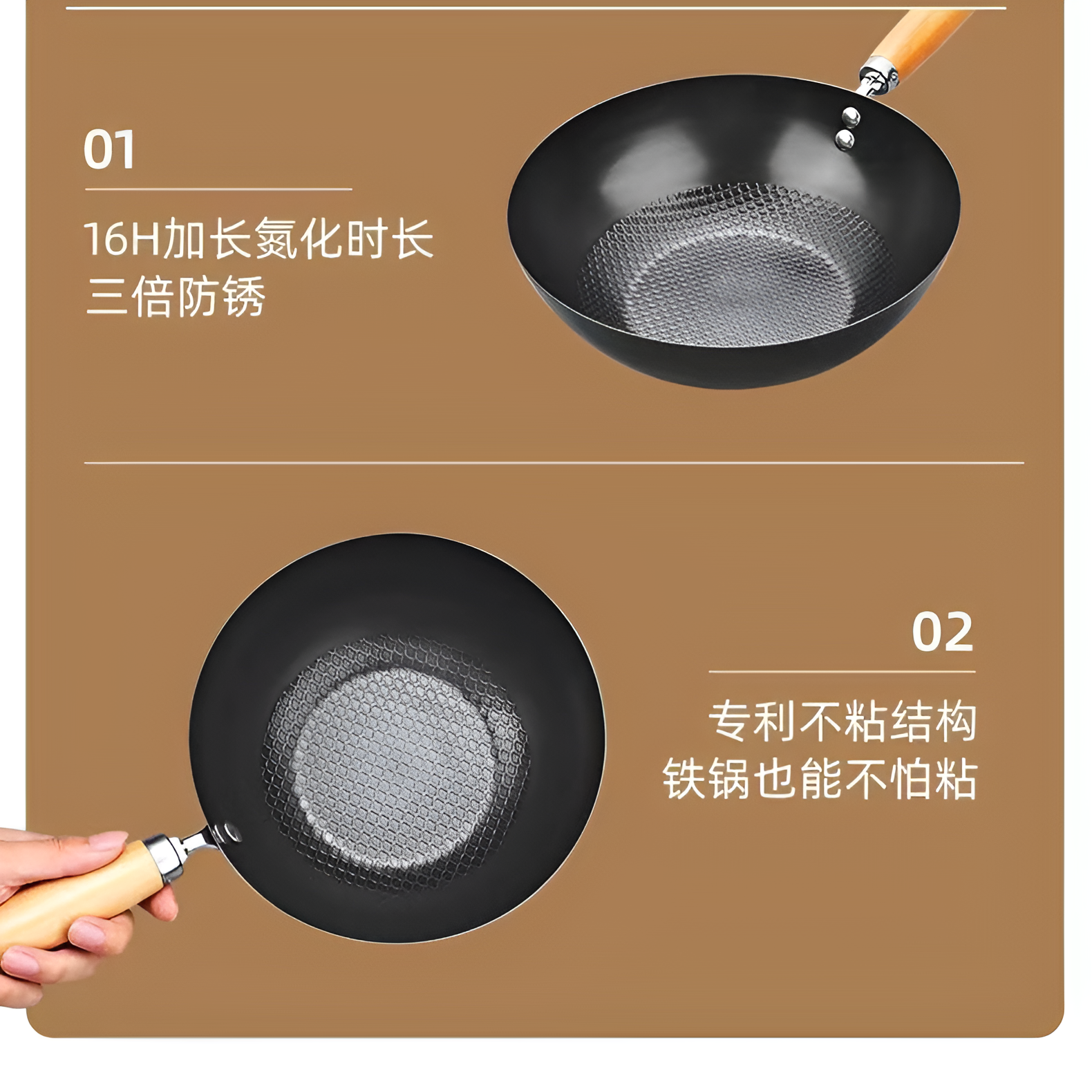 01

16H加长氮化时长
三倍防锈

02

专利不粘结构
铁锅也能不怕粘