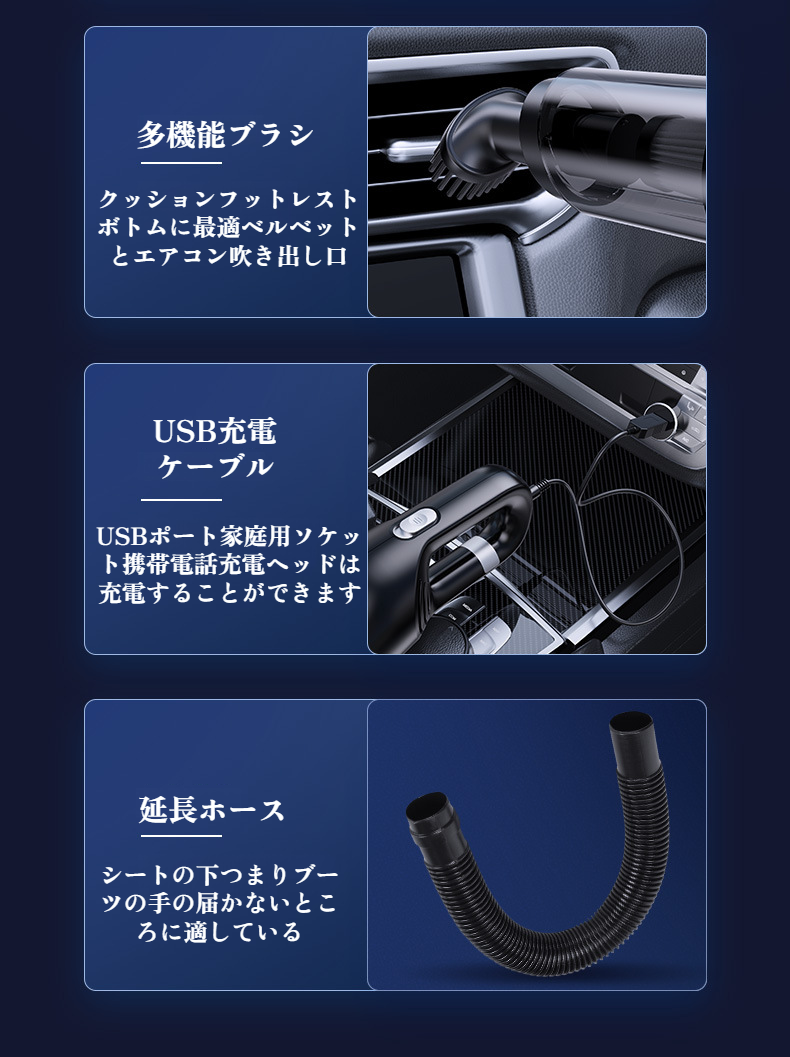 多機能ブラシ

クッションフットレストボトムに最適ベルベットとエアコン吹き出し口

USB充電ケーブル

USBポート家庭用ソケット携帯電話充電ヘッドは充電することができます

延長ホース

シートの下つまりブーツの手の届かないところに適している