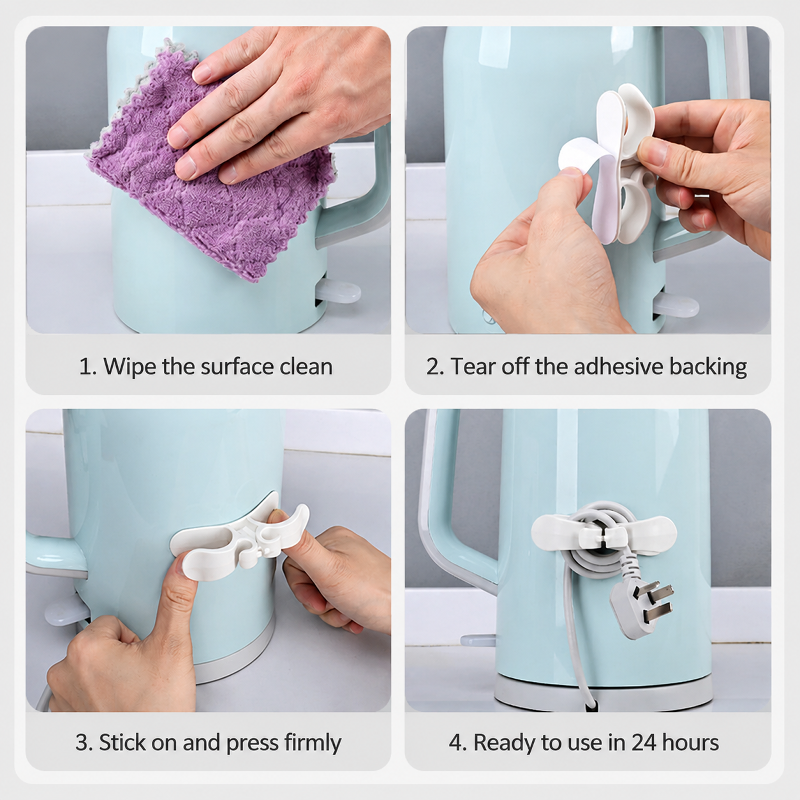 1. Wipe the surface clean

2. Tear off the adhesive backing

3. Stick on and press firmly

4. Ready to use in 24 hours