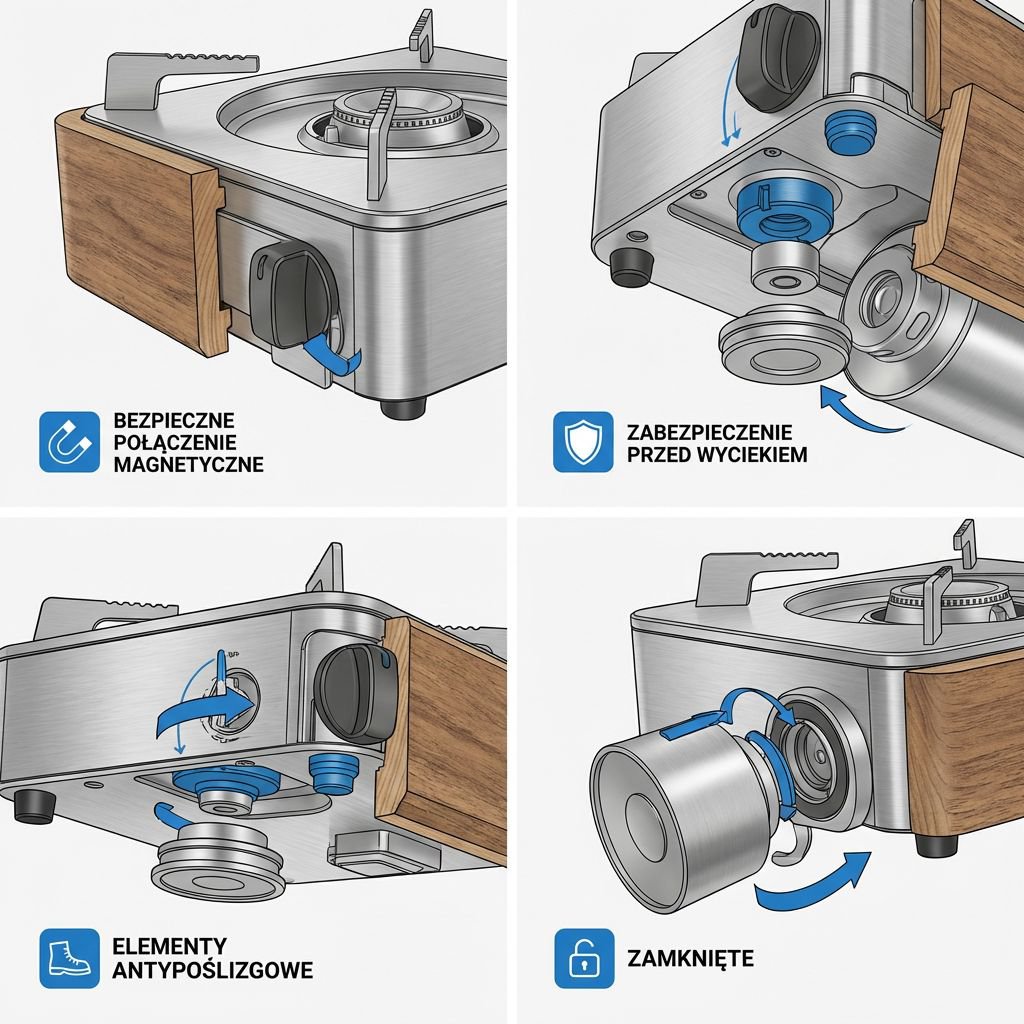 BEZPIECZNE POŁĄCZENIE MAGNETYCZNE

ZABEZPIECZENIE PRZED WYCIEKIEM

ELEMENTY ANTYPOŚLIZGOWE

ZAMKNIĘTE