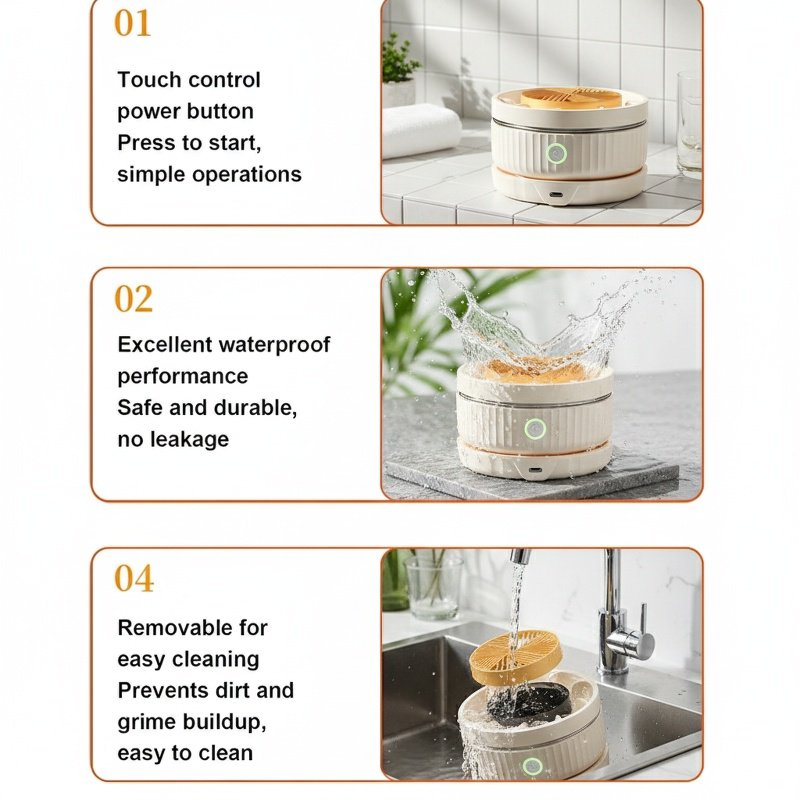 01

Touch control power button
Press to start, simple operations

02

Excellent waterproof performance
Safe and durable, no leakage

04

Removable for easy cleaning
Prevents dirt and grime buildup, easy to clean