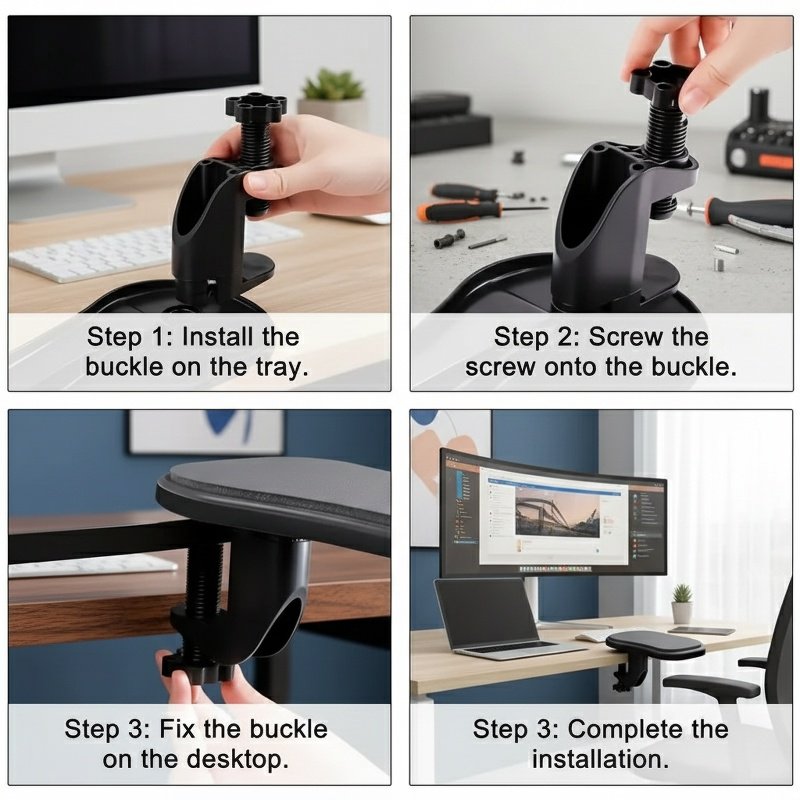 Step 1: Install the buckle on the tray.

Step 2: Screw the screw onto the buckle.

Step 3: Fix the buckle on the desktop.

Step 3: Complete the installation.