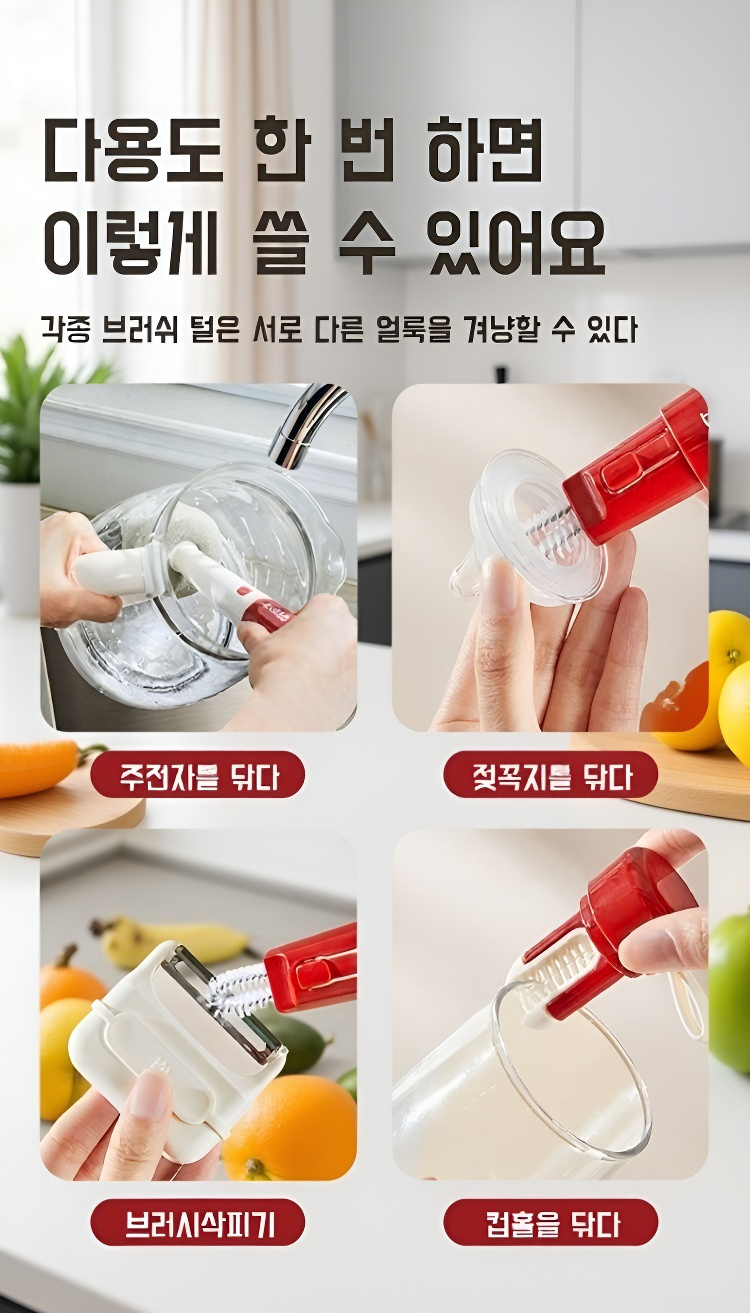 다용도 한 번 하면 이렇게 쓸 수 있어요

각종 브러쉬 털은 서로 다른 얼룩을 겨냥할 수 있다

주전자를 닦다

젖꼭지를 닦다

브러시삭피기

컵홀을 닦다