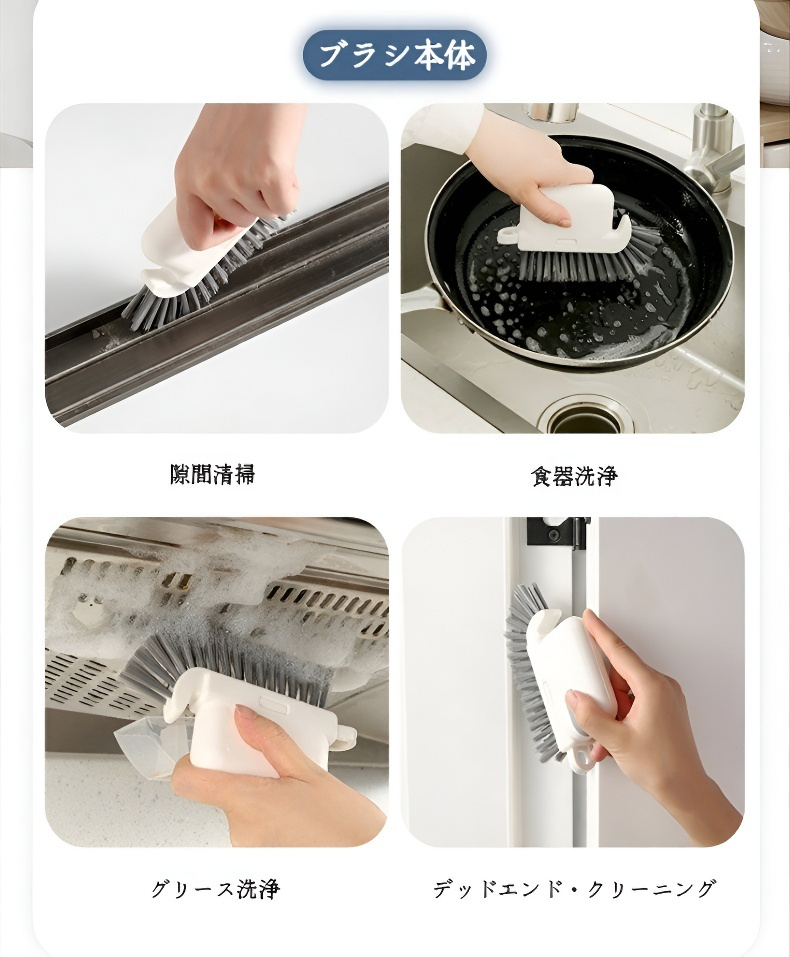 ブラシ本体

隙間清掃

食器洗浄

グリース洗浄

デッドエンド・クリーニング