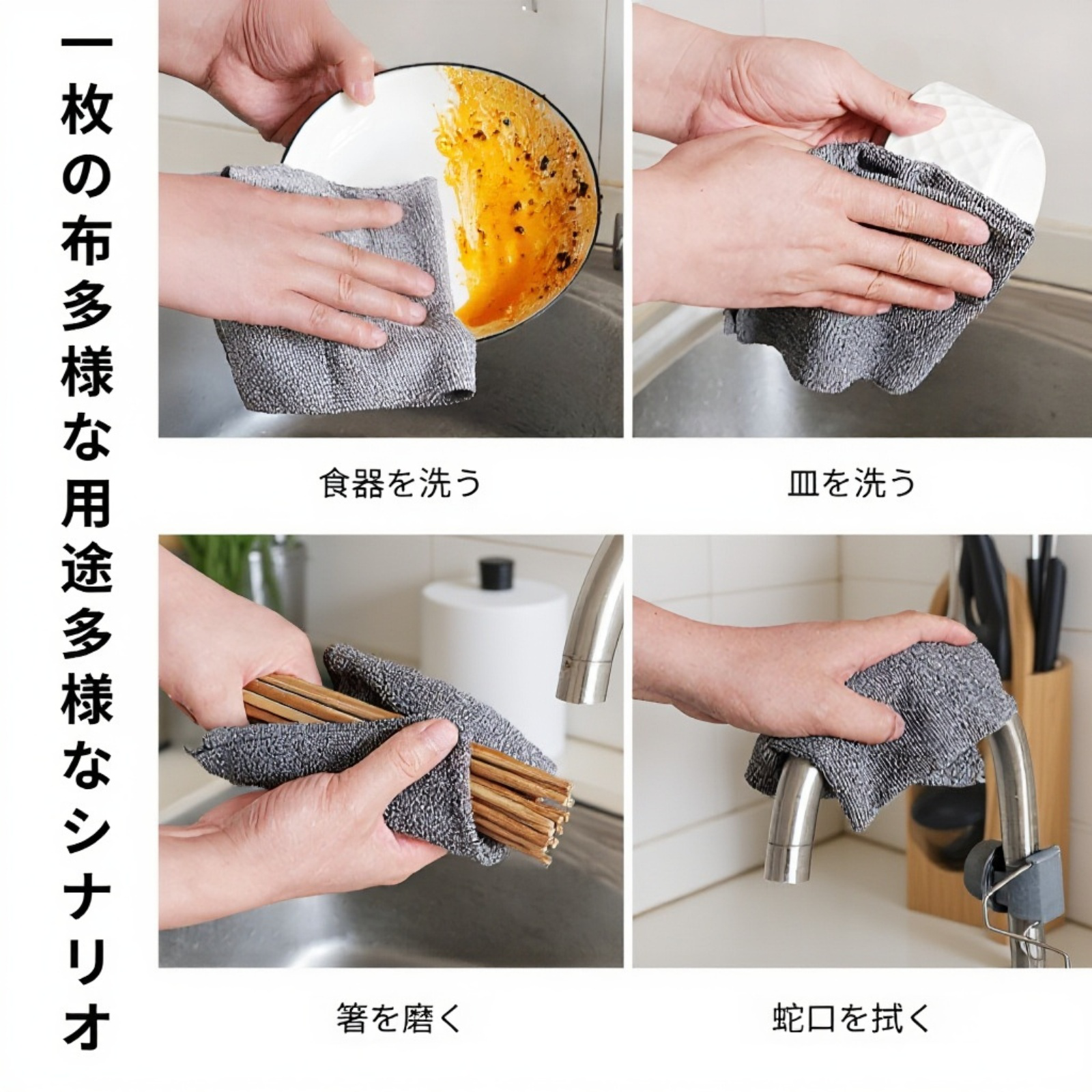 一枚の布多様な用途多様なシナリオ

食器を洗う

皿を洗う

箸を磨く

蛇口を拭く