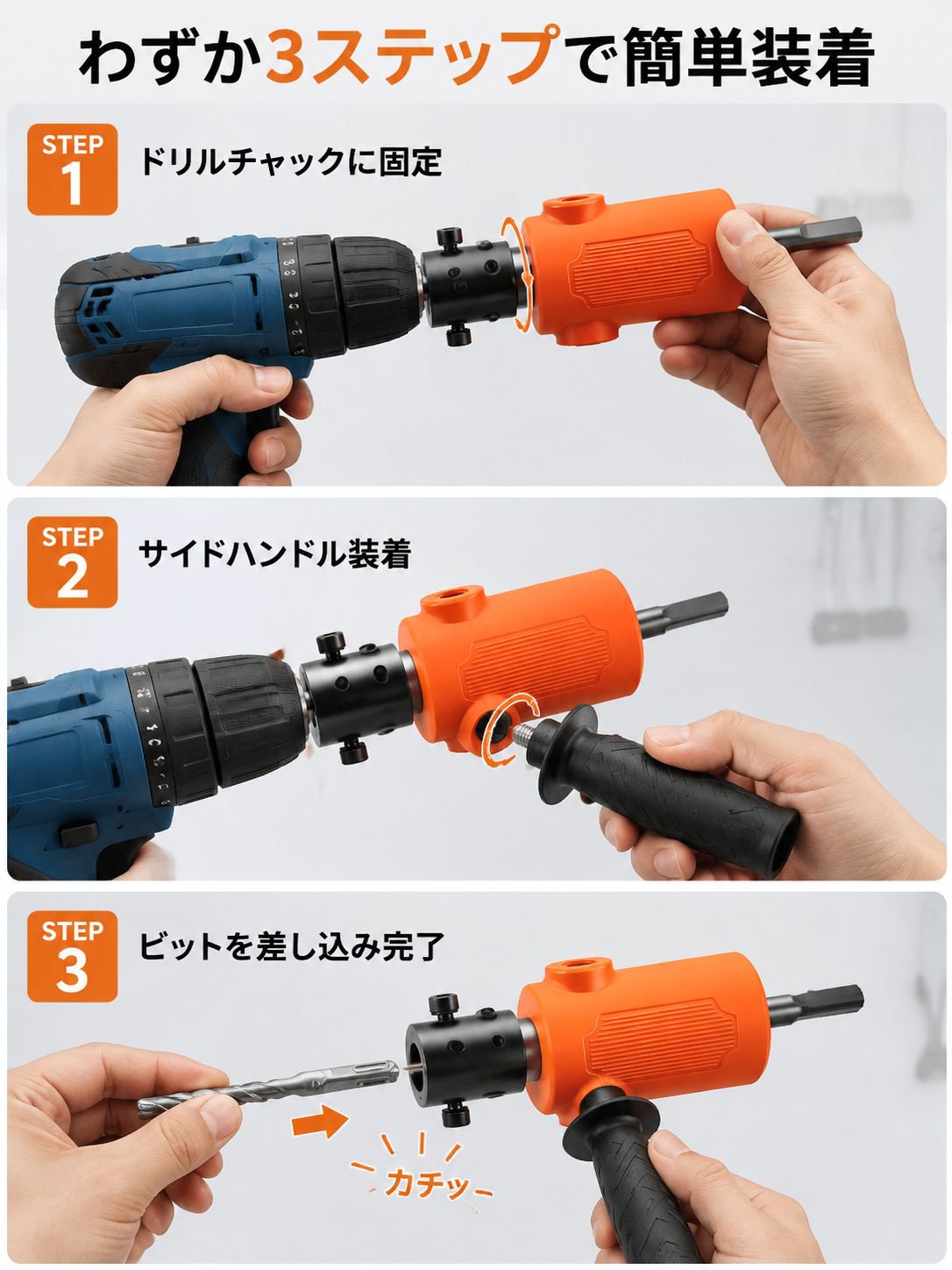 わずか3ステップで簡単装着

STEP 1
ドリルチャックに固定

STEP 2
サイドハンドル装着

STEP 3
ビットを差し込み完了

カチッ