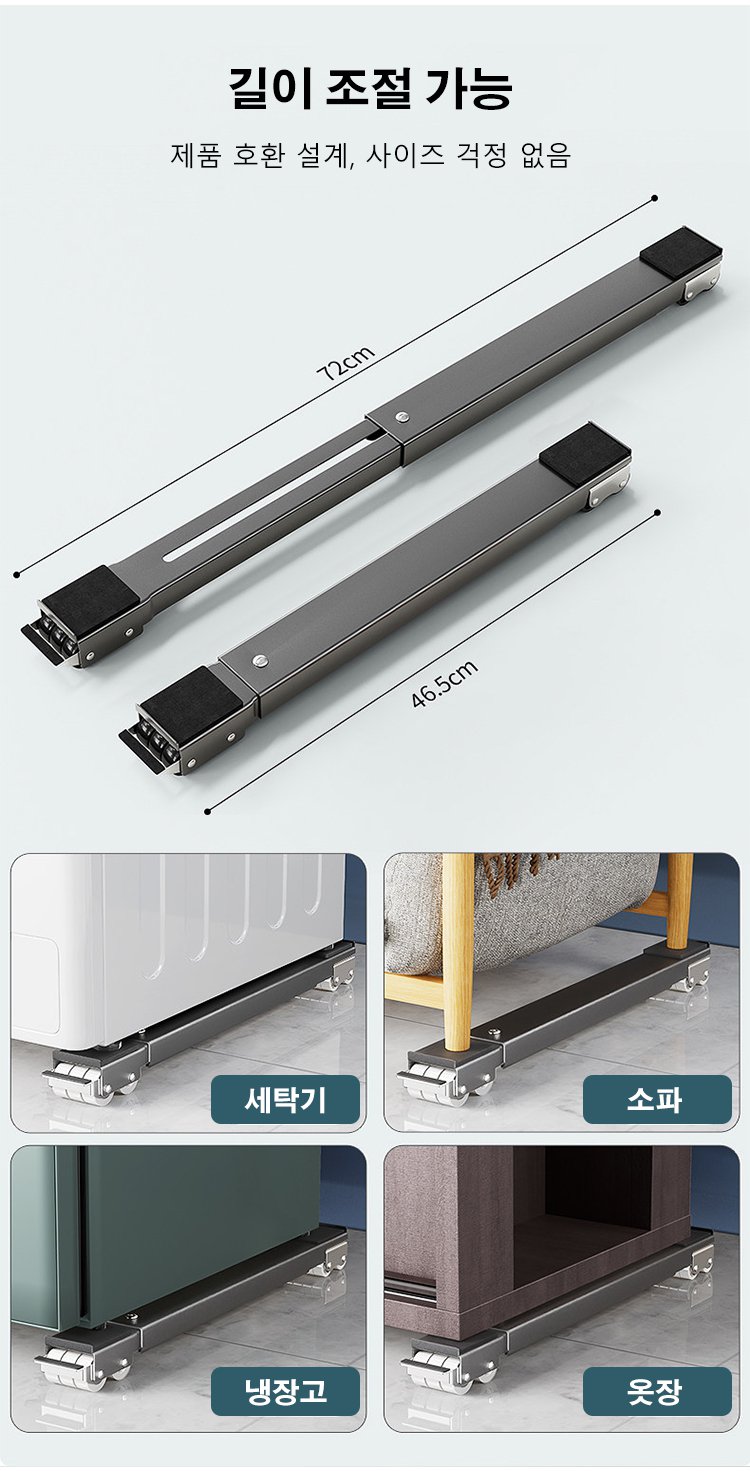 길이 조절 가능

제품 호환 설계, 사이즈 걱정 없음

72cm

46.5cm

세탁기

소파

냉장고

옷장