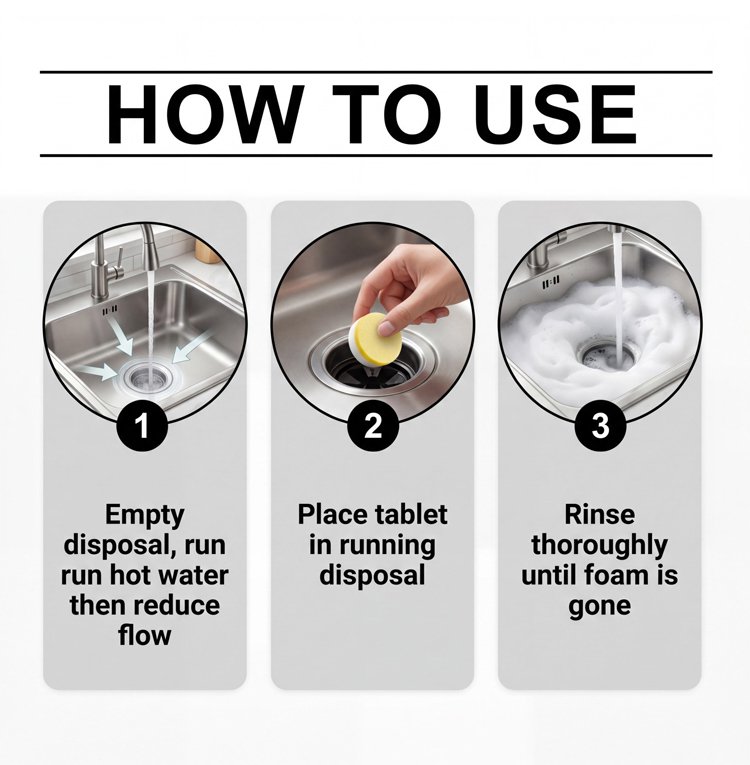 HOW TO USE

1

Empty disposal, run run hot water then reduce flow

2

Place tablet in running disposal

3

Rinse thoroughly until foam is gone