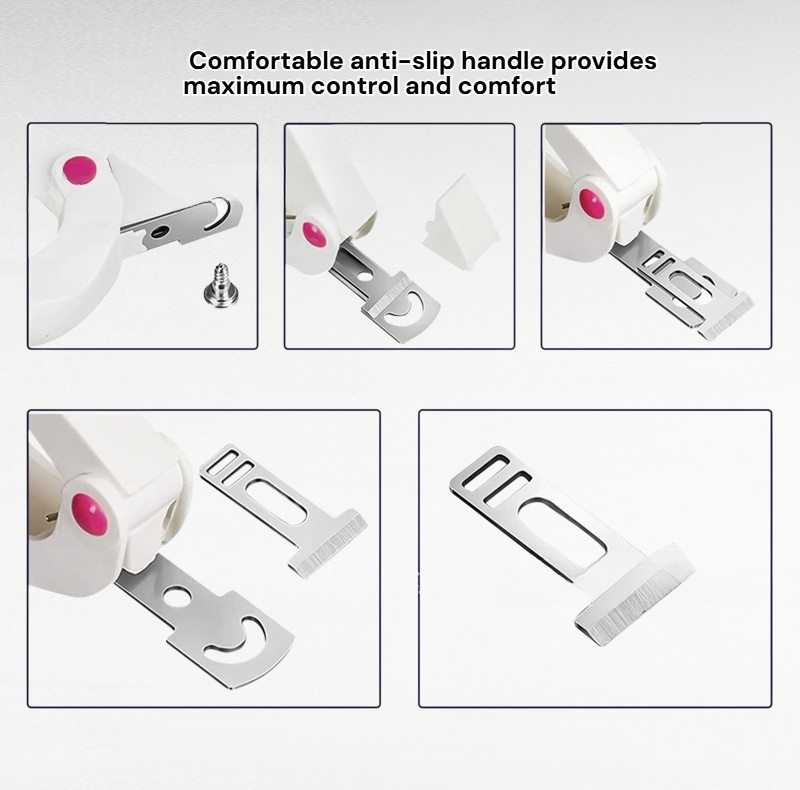 Comfortable anti-slip handle provides maximum control and comfort