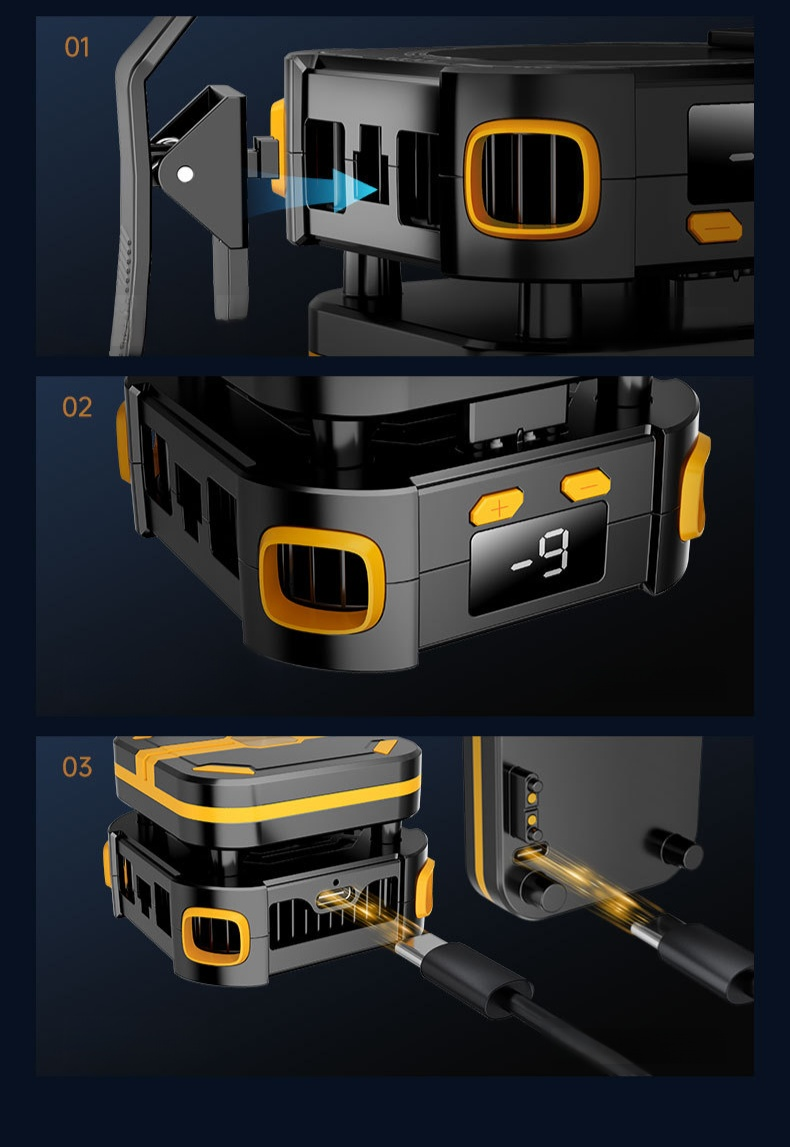 01

02

+
−
-9

03