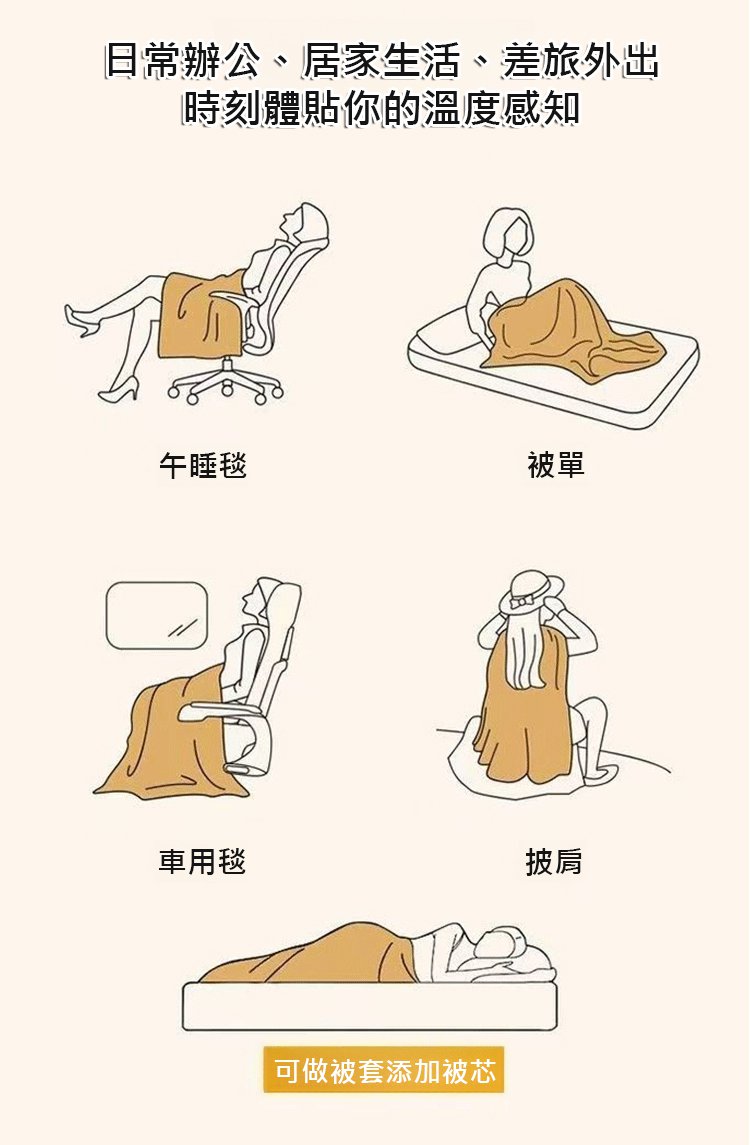 日常辦公、居家生活、差旅外出
時刻體貼你的溫度感知

午睡毯

被單

車用毯

披肩

可做被套添加被芯