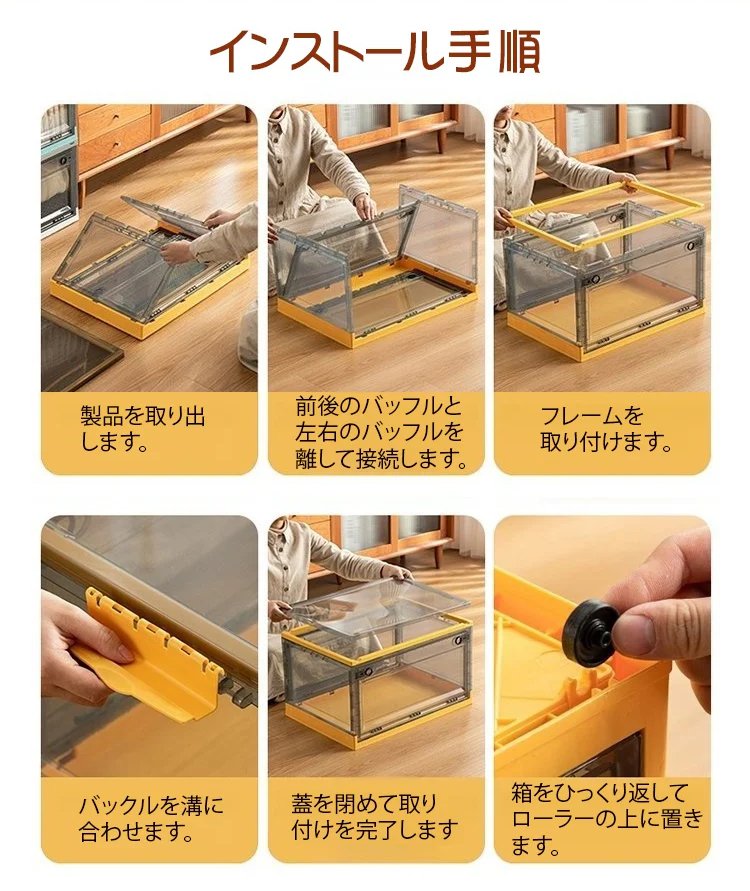 インストール手順

製品を取り出します。

前後のバッフルと左右のバッフルを離して接続します。

フレームを取り付けます。

バックルを溝に合わせます。

蓋を閉めて取り付けを完了します

箱をひっくり返してローラーの上に置きます。