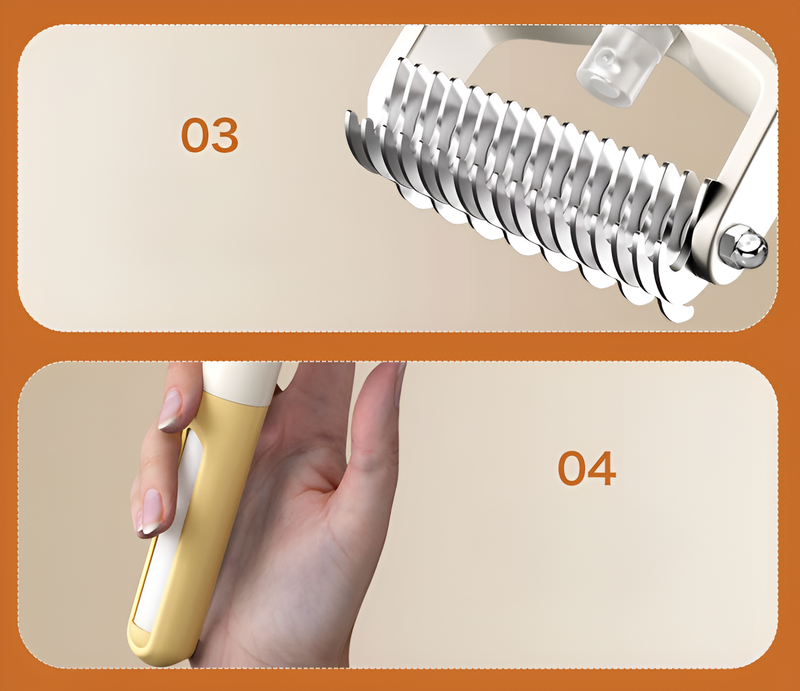 03

04