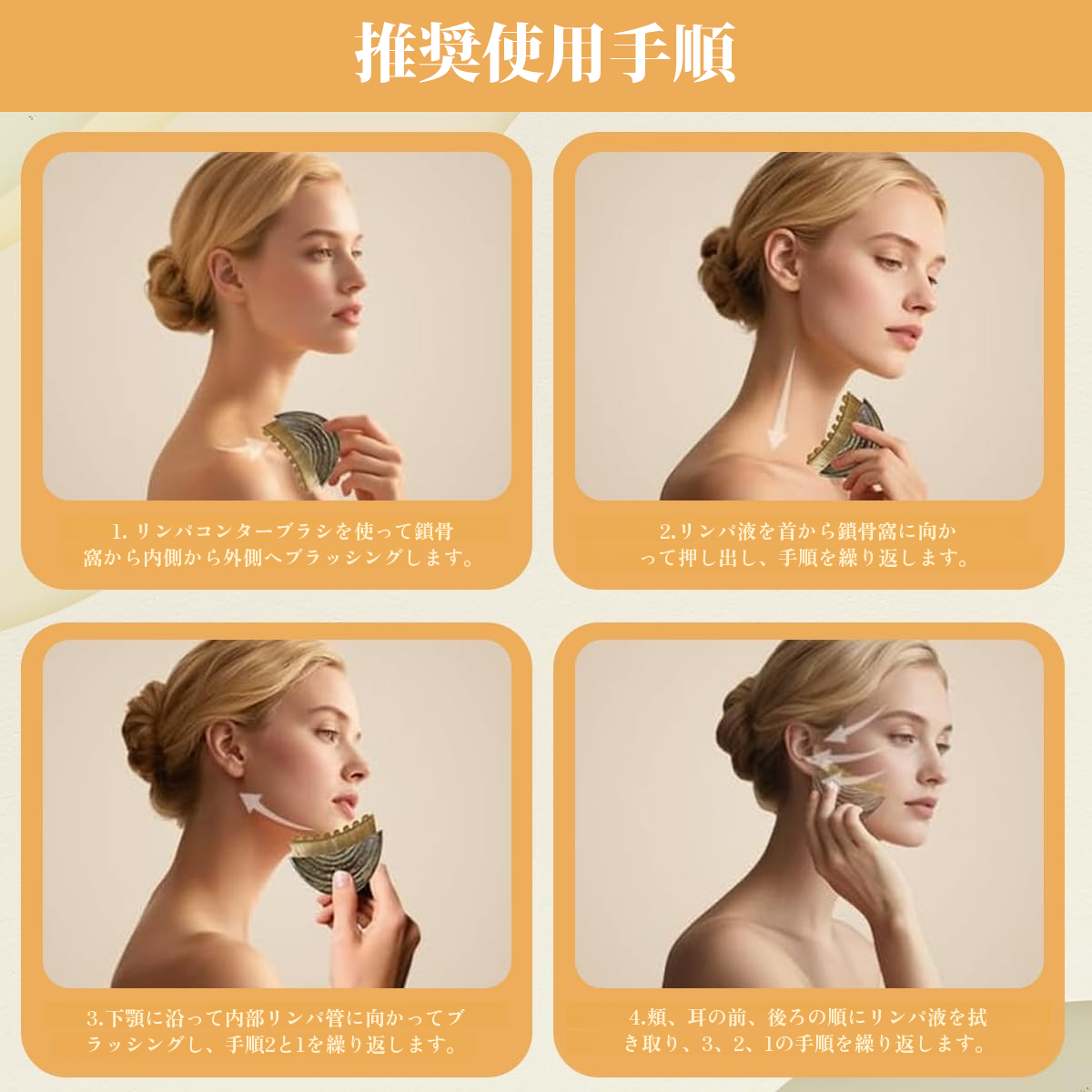 推奨使用手順

1. リンパコンターブラシを使って鎖骨窩から内側から外側へブラッシングします。

2.リンパ液を首から鎖骨窩に向かって押し出し、手順を繰り返します。

3.下顎に沿って内部リンパ管に向かってブラッシングし、手順2と1を繰り返します。

4.頬、耳の前、後ろの順にリンパ液を拭き取り、3、2、1の手順を繰り返します。