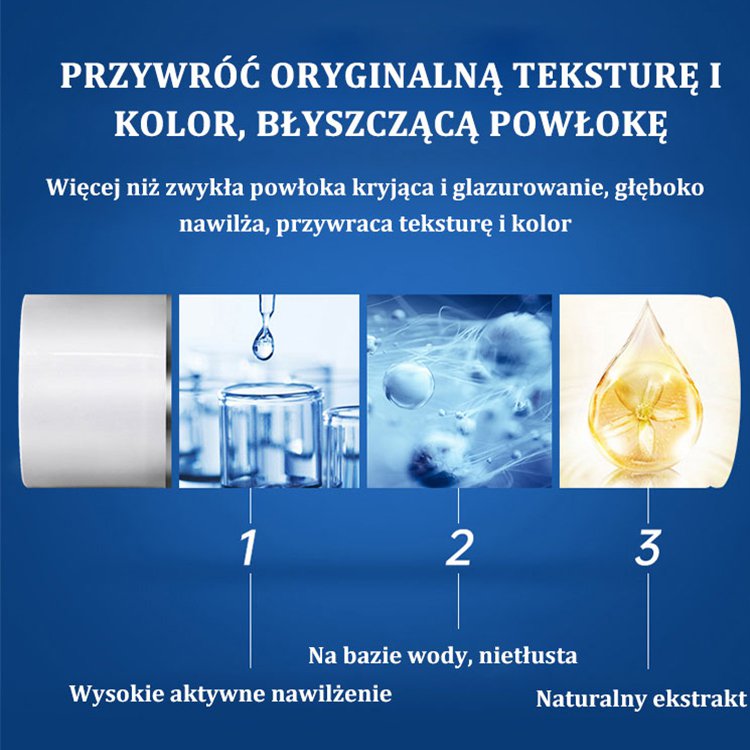 PRZYWRÓĆ ORYGINALNĄ TEKSTURĘ I KOLOR, BŁYSZCZĄCĄ POWŁOKĘ

Więcej niż zwykła powłoka kryjąca i glazurowanie, głęboko nawilża, przywraca teksturę i kolor

1

2

3

Na bazie wody, nietłusta

Wysokie aktywne nawilżenie

Naturalny ekstrakt