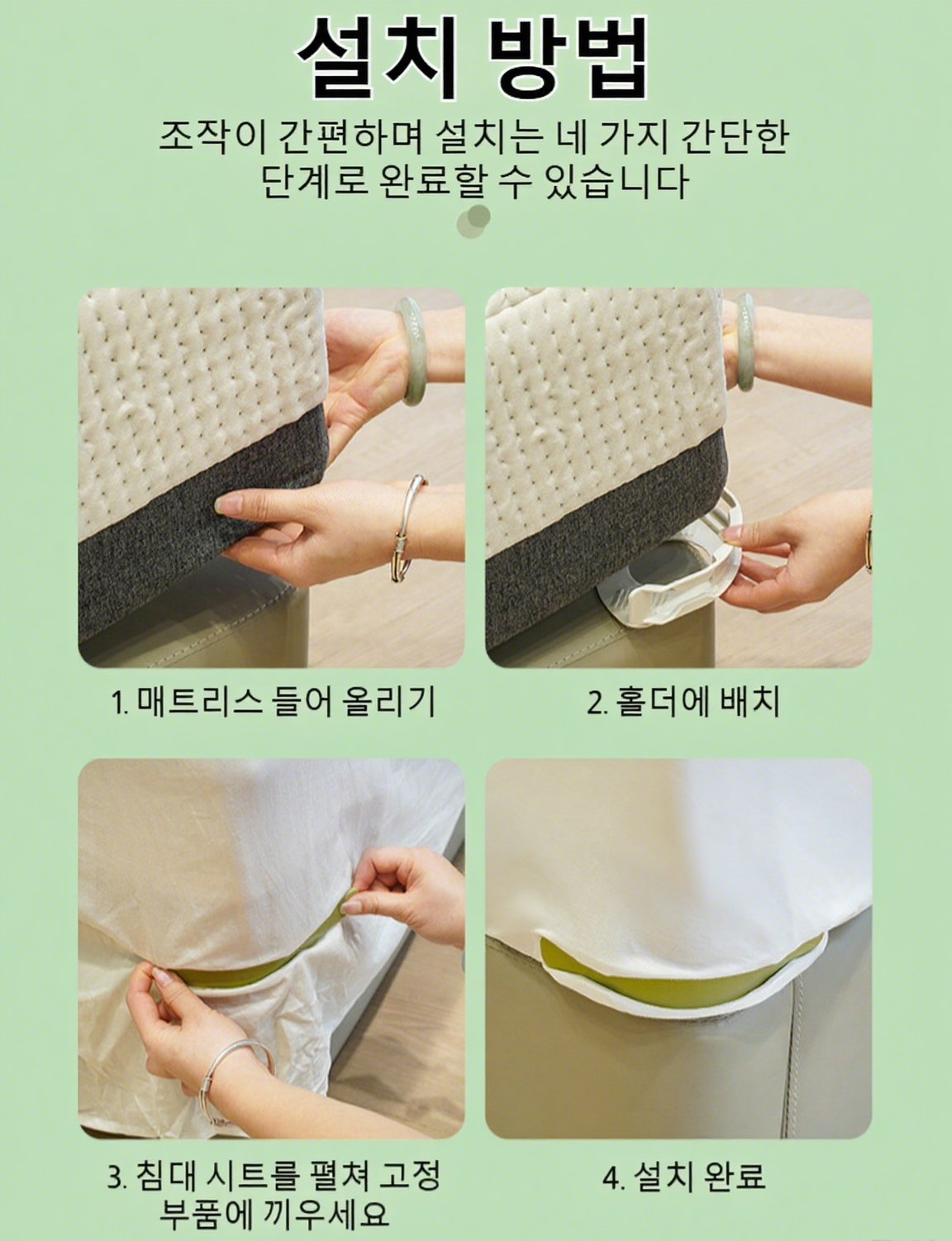 설치 방법

조작이 간편하며 설치는 네 가지 간단한 단계로 완료할 수 있습니다

1. 매트리스 들어 올리기

2. 홀더에 배치

3. 침대 시트를 펼쳐 고정 부품에 끼우세요

4. 설치 완료