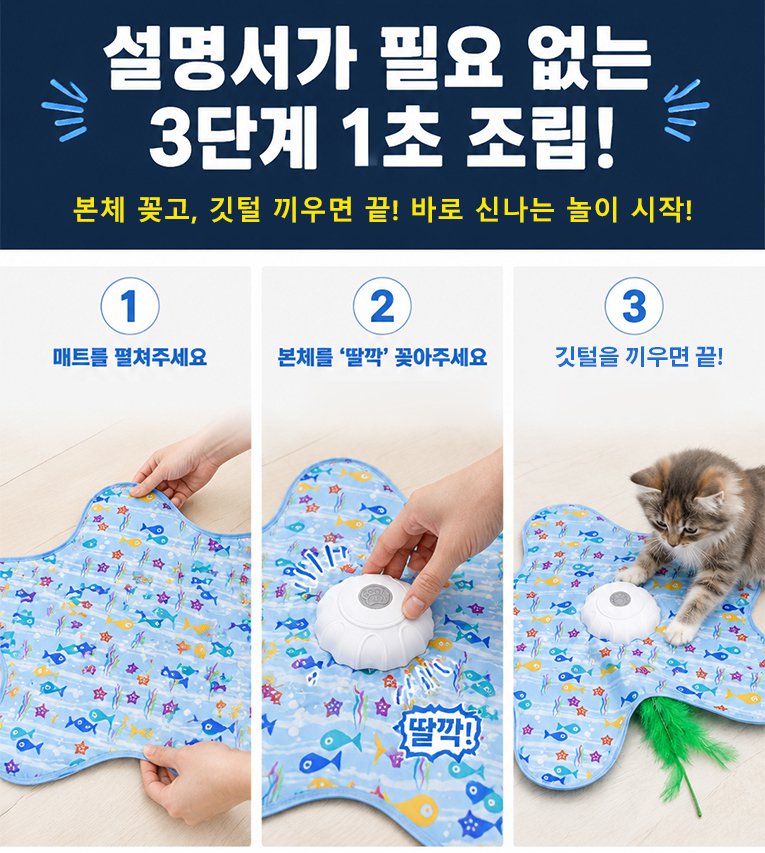 설명서가 필요 없는
3단계 1초 조립!

본체 꽂고, 깃털 끼우면 끝! 바로 신나는 놀이 시작!

1
매트를 펼쳐주세요

2
본체를 '딸깍' 꽂아주세요

딸깍!

3
깃털을 끼우면 끝!