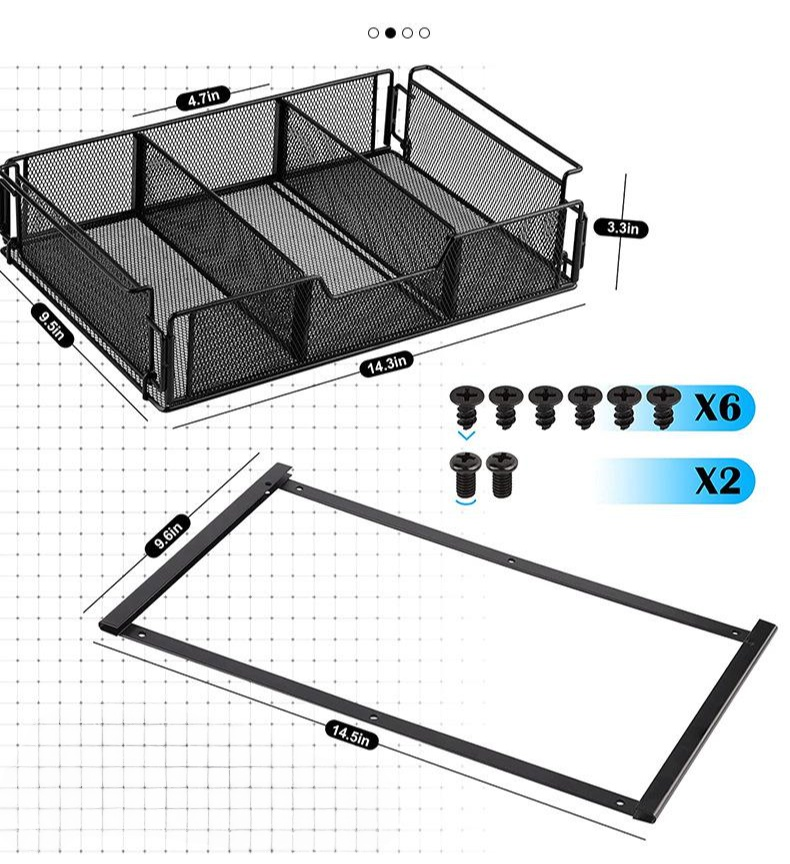 4.7in

3.3in

9.5in

14.3in

X6

X2

9.6in

14.5in