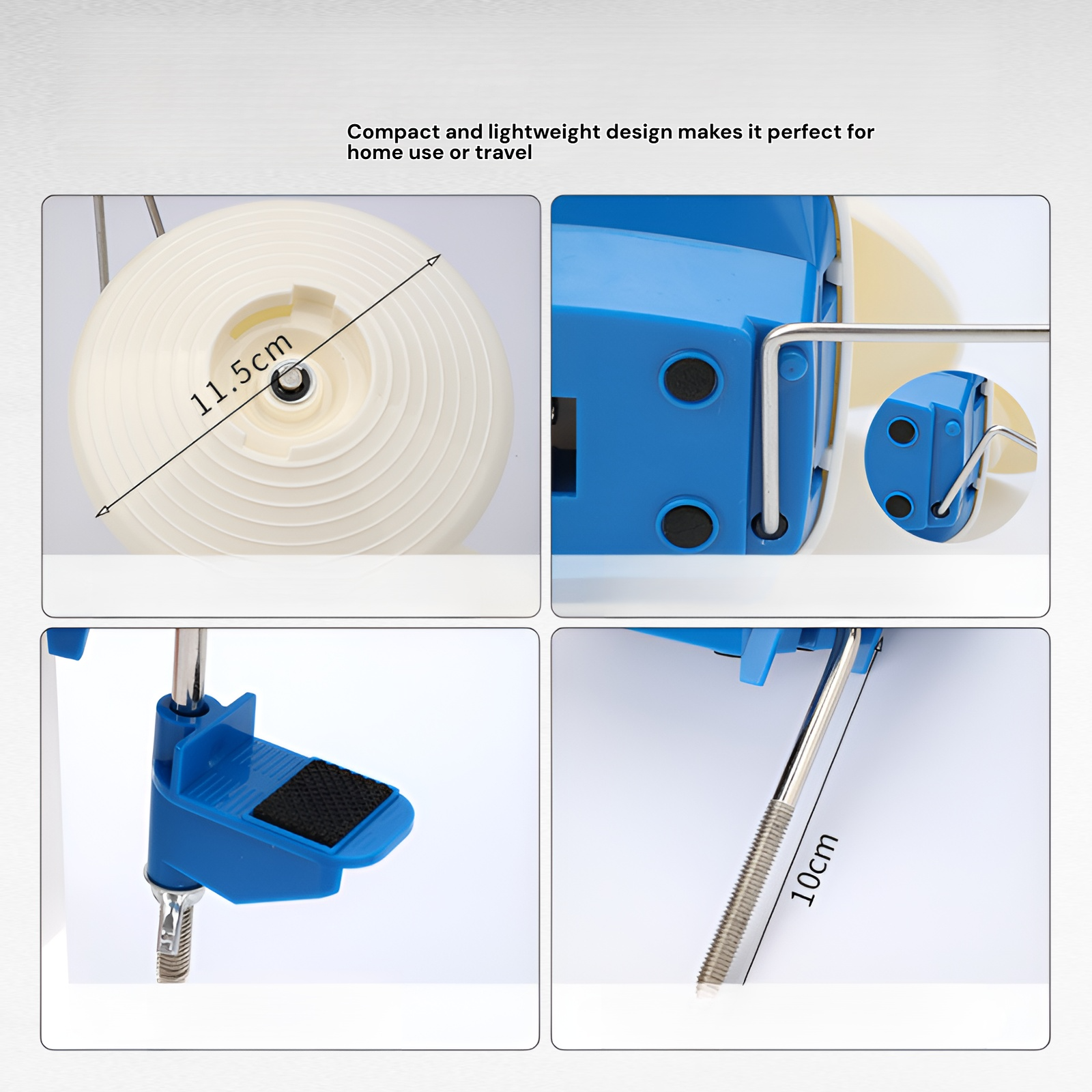 Compact and lightweight design makes it perfect for home use or travel

11.5cm

10cm