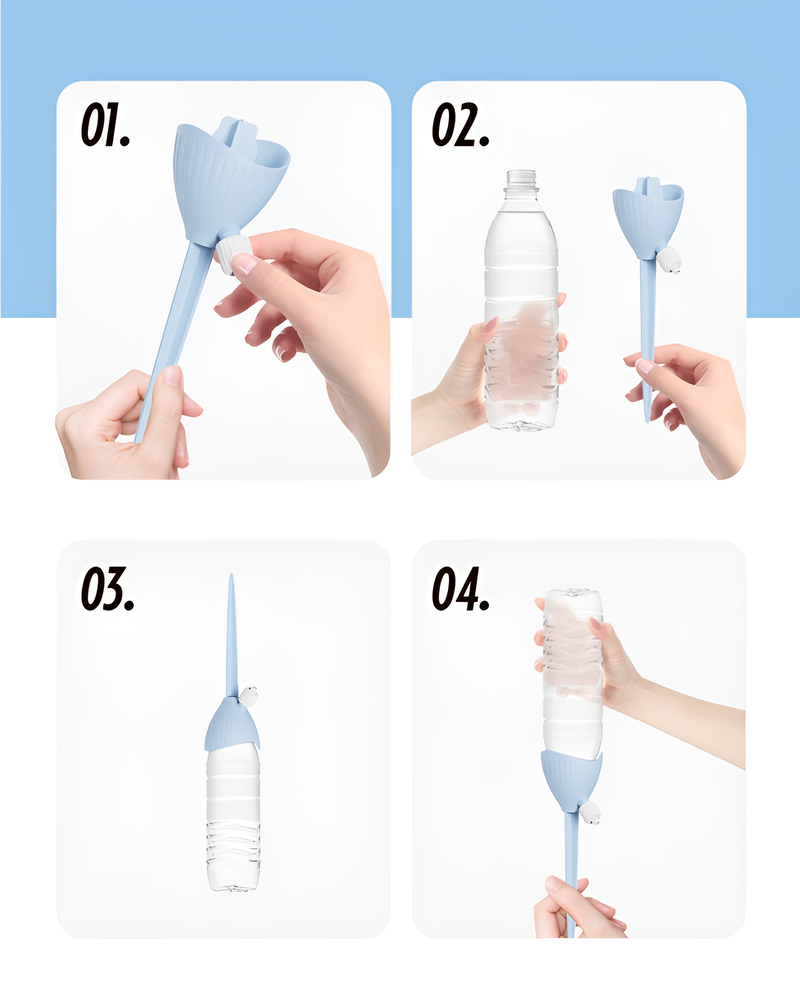 01.

02.

03.

04.