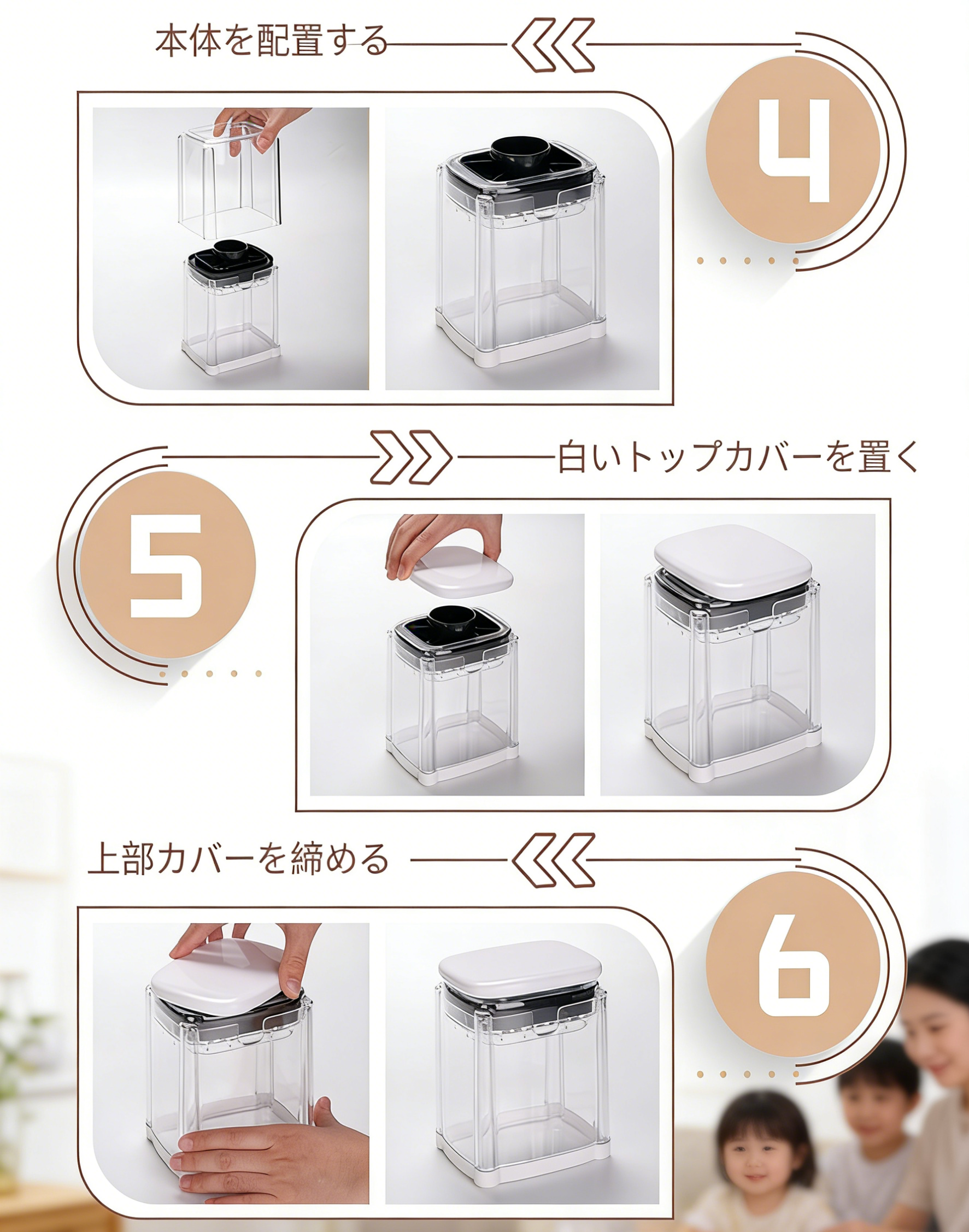 本体を配置する

4

白いトップカバーを置く

5

上部カバーを締める

6