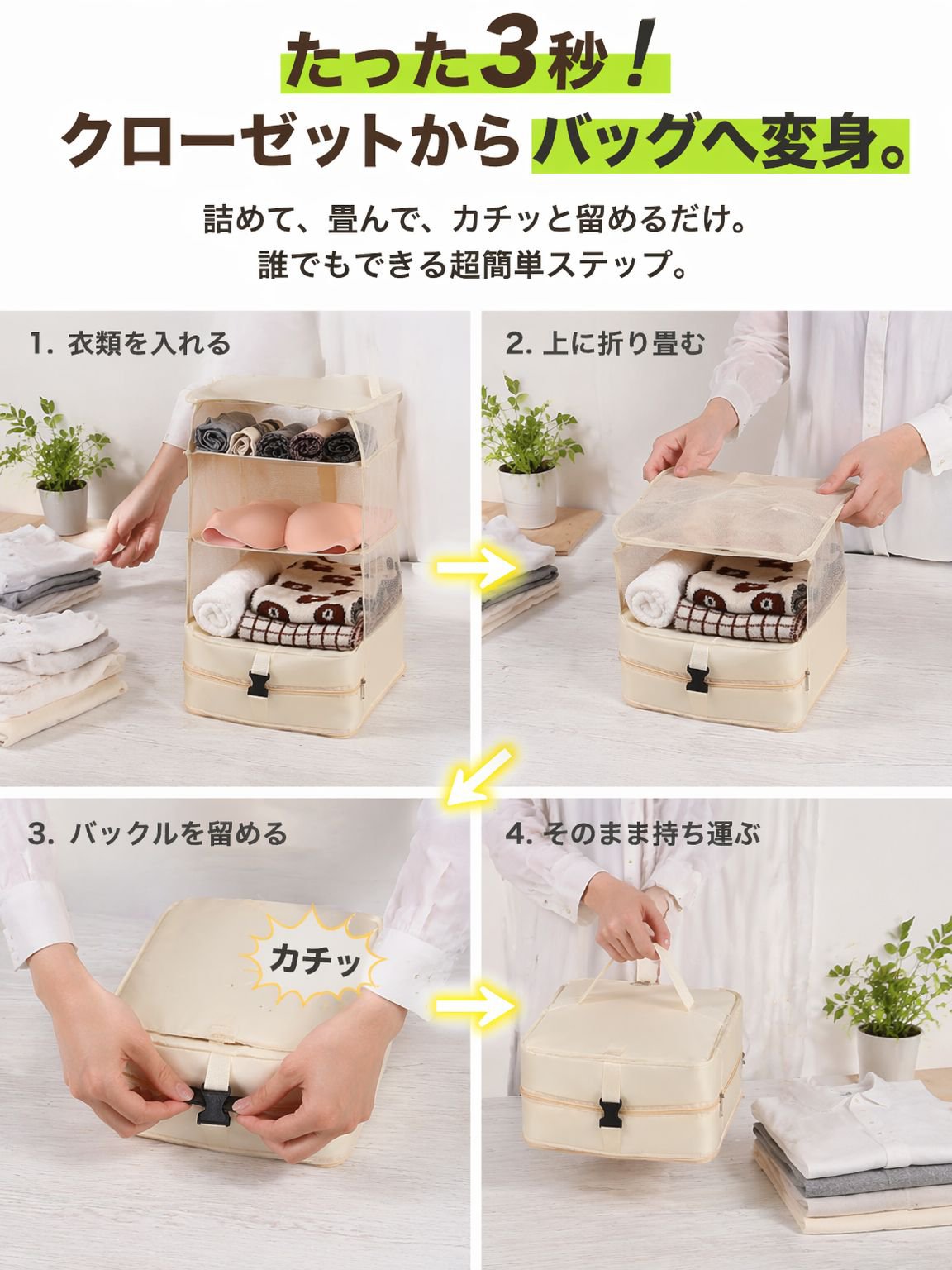 たった3秒！
クローゼットからバッグへ変身。

詰めて、畳んで、カチッと留めるだけ。
誰でもできる超簡単ステップ。

1. 衣類を入れる

2. 上に折り畳む

3. バックルを留める

カチッ

4. そのまま持ち運ぶ