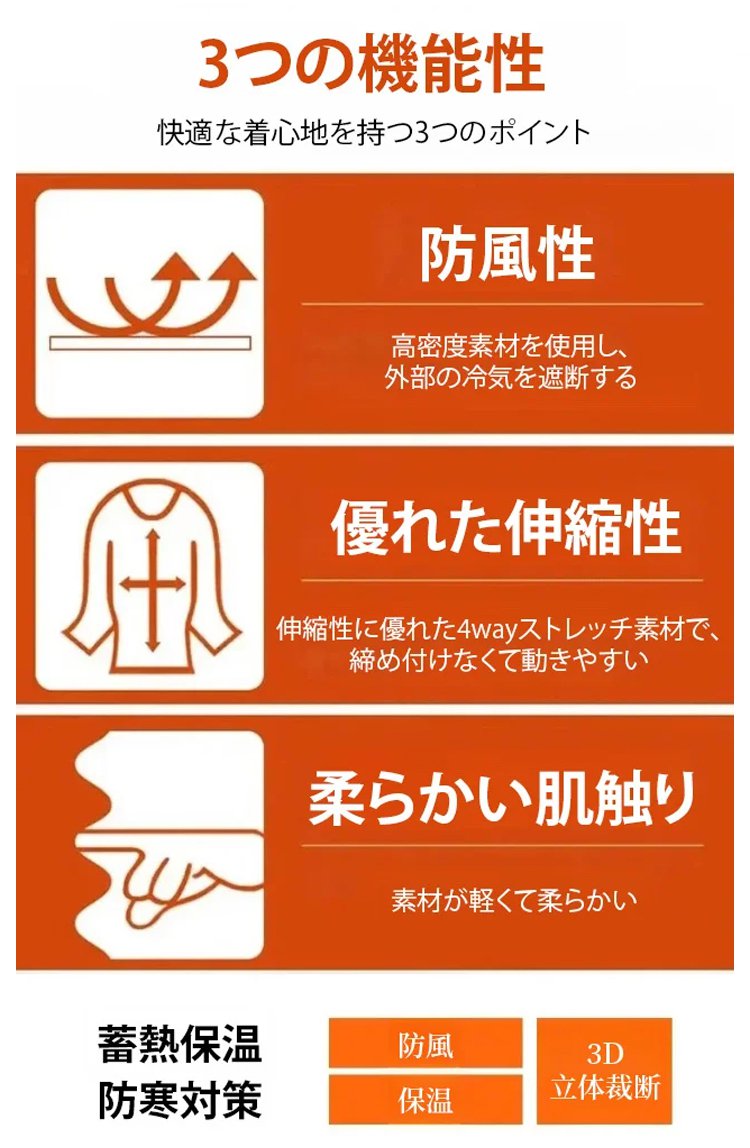 3つの機能性

快適な着心地を持つ3つのポイント

防風性

高密度素材を使用し、外部の冷気を遮断する

優れた伸縮性

伸縮性に優れた4wayストレッチ素材で、締め付けなくて動きやすい

柔らかい肌触り

素材が軽くて柔らかい

蓄熱保温
防寒対策

防風

保温

3D
立体裁断