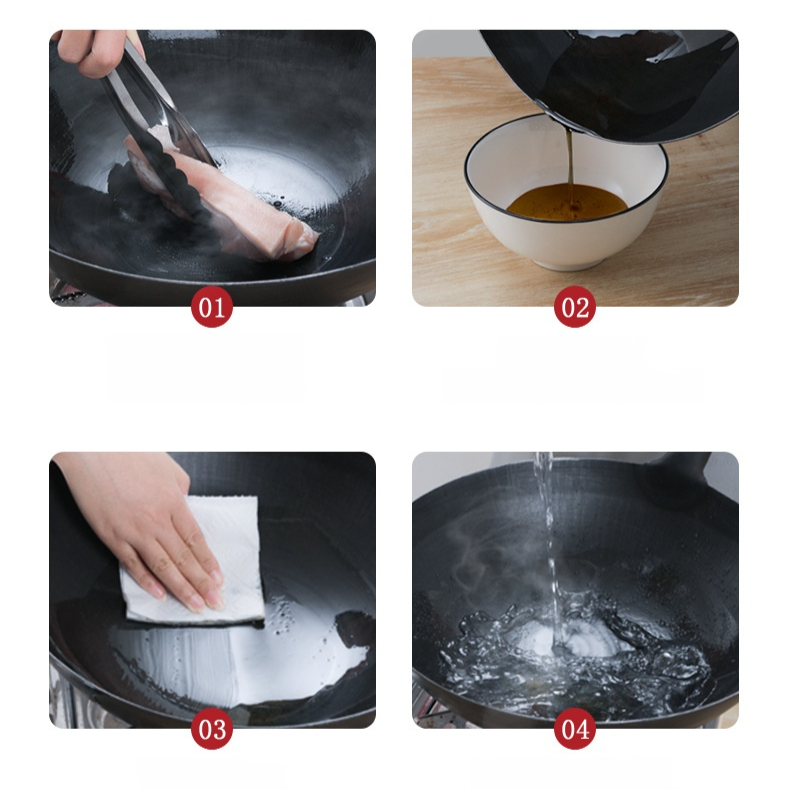 01

02

03

04