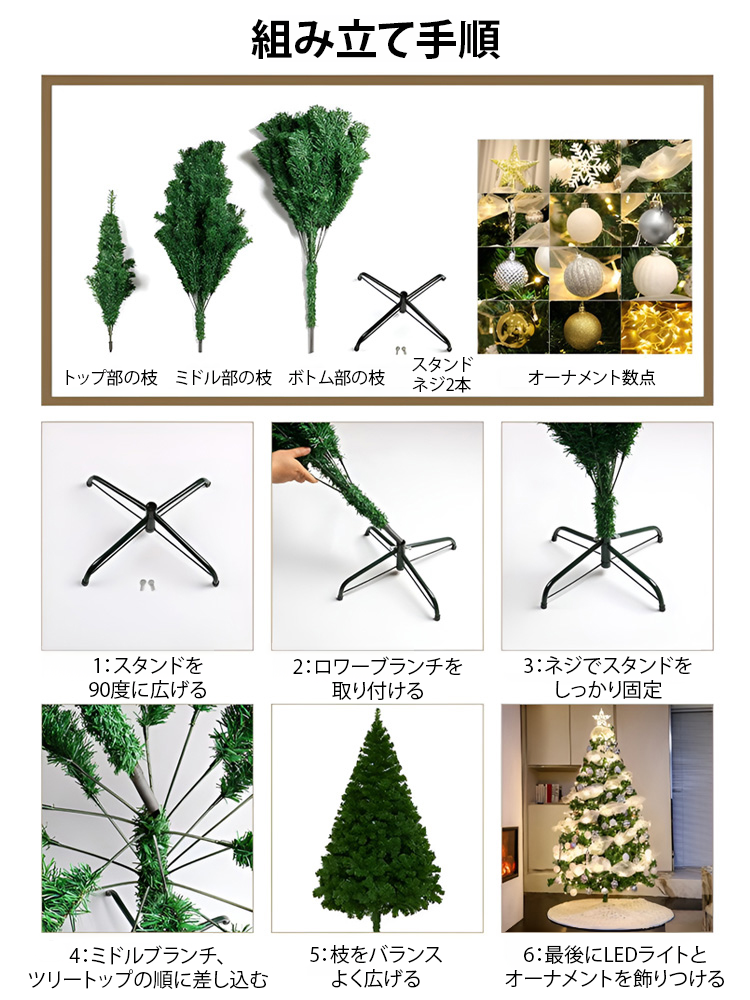 組み立て手順

トップ部の枝　ミドル部の枝　ボトム部の枝　スタンド ネジ2本　オーナメント数点

1：スタンドを 90度に広げる

2：ロワーブランチを 取り付ける

3：ネジでスタンドを しっかり固定

4：ミドルブランチ、 ツリートップの順に差し込む

5：枝をバランス よく広げる

6：最後にLEDライトと オーナメントを飾りつける