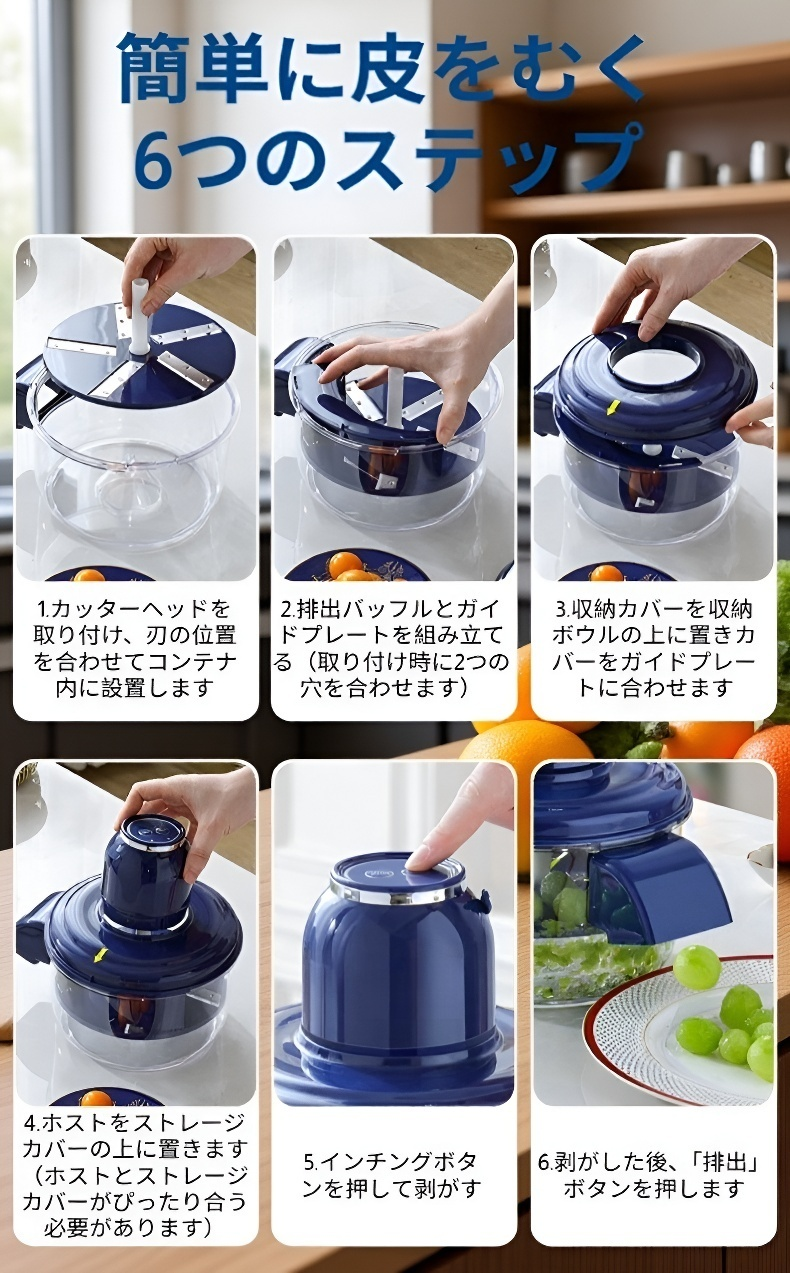 簡単に皮をむく
6つのステップ

1.カッターヘッドを取り付け、刃の位置を合わせてコンテナ内に設置します

2.排出バッフルとガイドプレートを組み立てる（取り付け時に2つの穴を合わせます）

3.収納カバーを収納ボウルの上に置きカバーをガイドプレートに合わせます

4.ホストをストレージカバーの上に置きます（ホストとストレージカバーがぴったり合う必要があります）

5.インチングボタンを押して剥がす

6.剥がした後、「排出」ボタンを押します