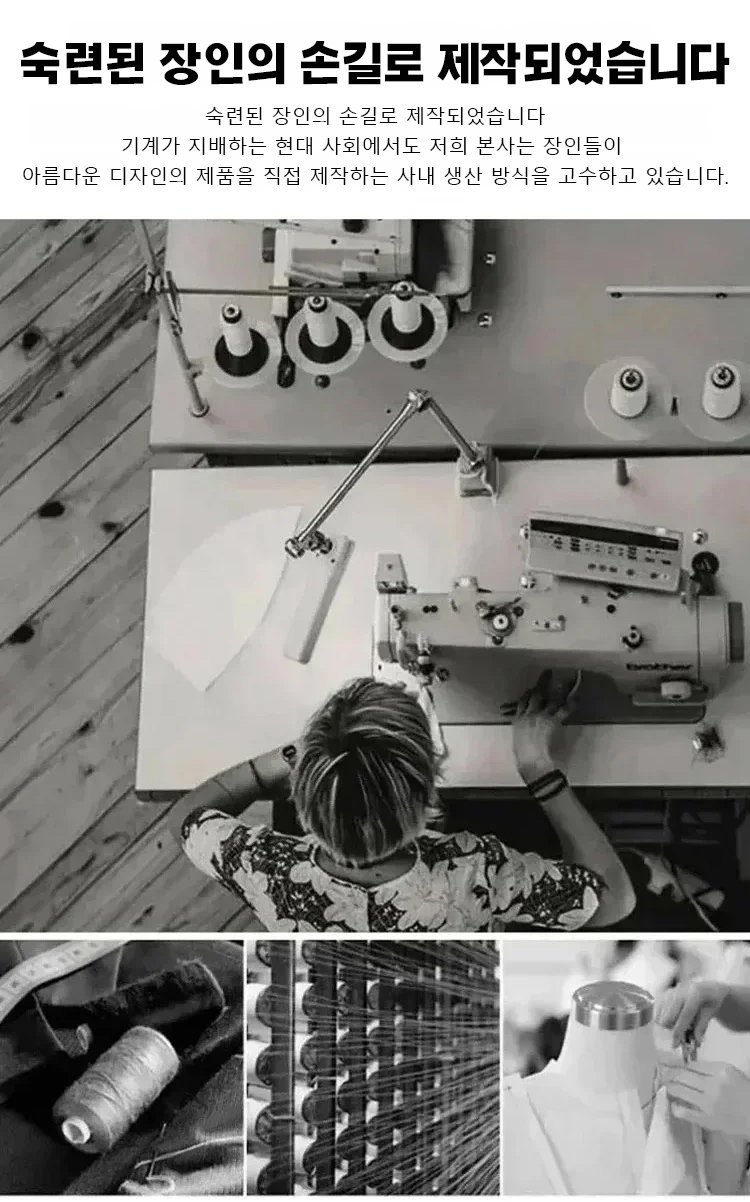 숙련된 장인의 손길로 제작되었습니다

숙련된 장인의 손길로 제작되었습니다
기계가 지배하는 현대 사회에서도 저희 본사는 장인들이
아름다운 디자인의 제품을 직접 제작하는 사내 생산 방식을 고수하고 있습니다.

brother