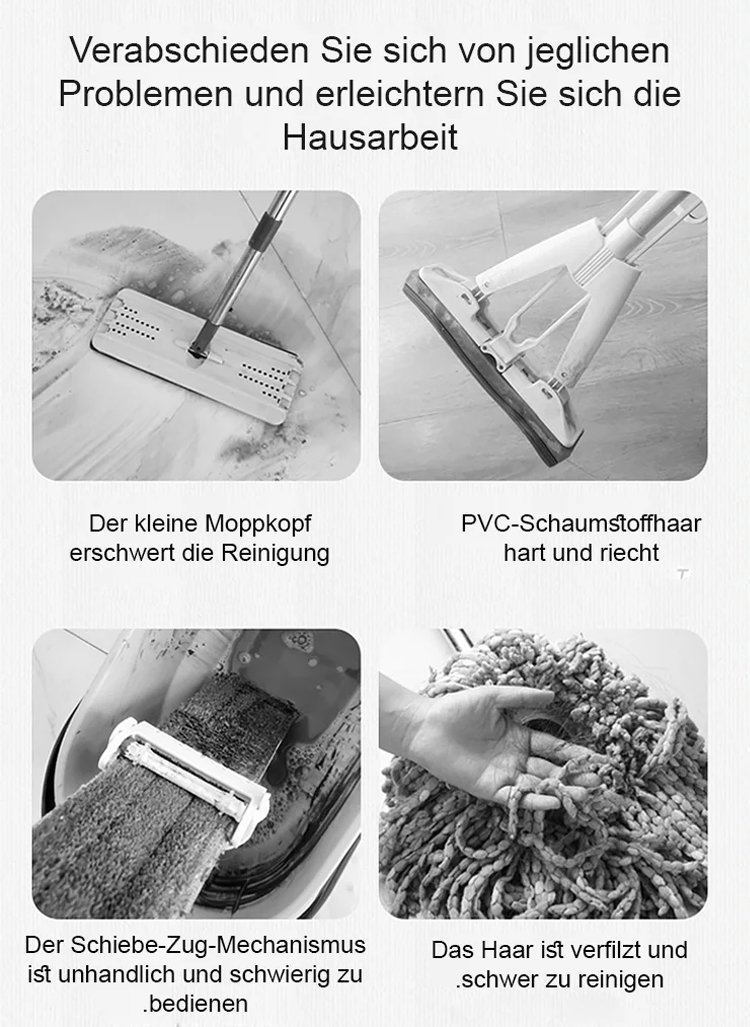 Verabschieden Sie sich von jeglichen Problemen und erleichtern Sie sich die Hausarbeit

Der kleine Moppkopf erschwert die Reinigung

PVC-Schaumstoffhaar hart und riecht

Der Schiebe-Zug-Mechanismus ist unhandlich und schwierig zu .bedienen

Das Haar ist verfilzt und .schwer zu reinigen