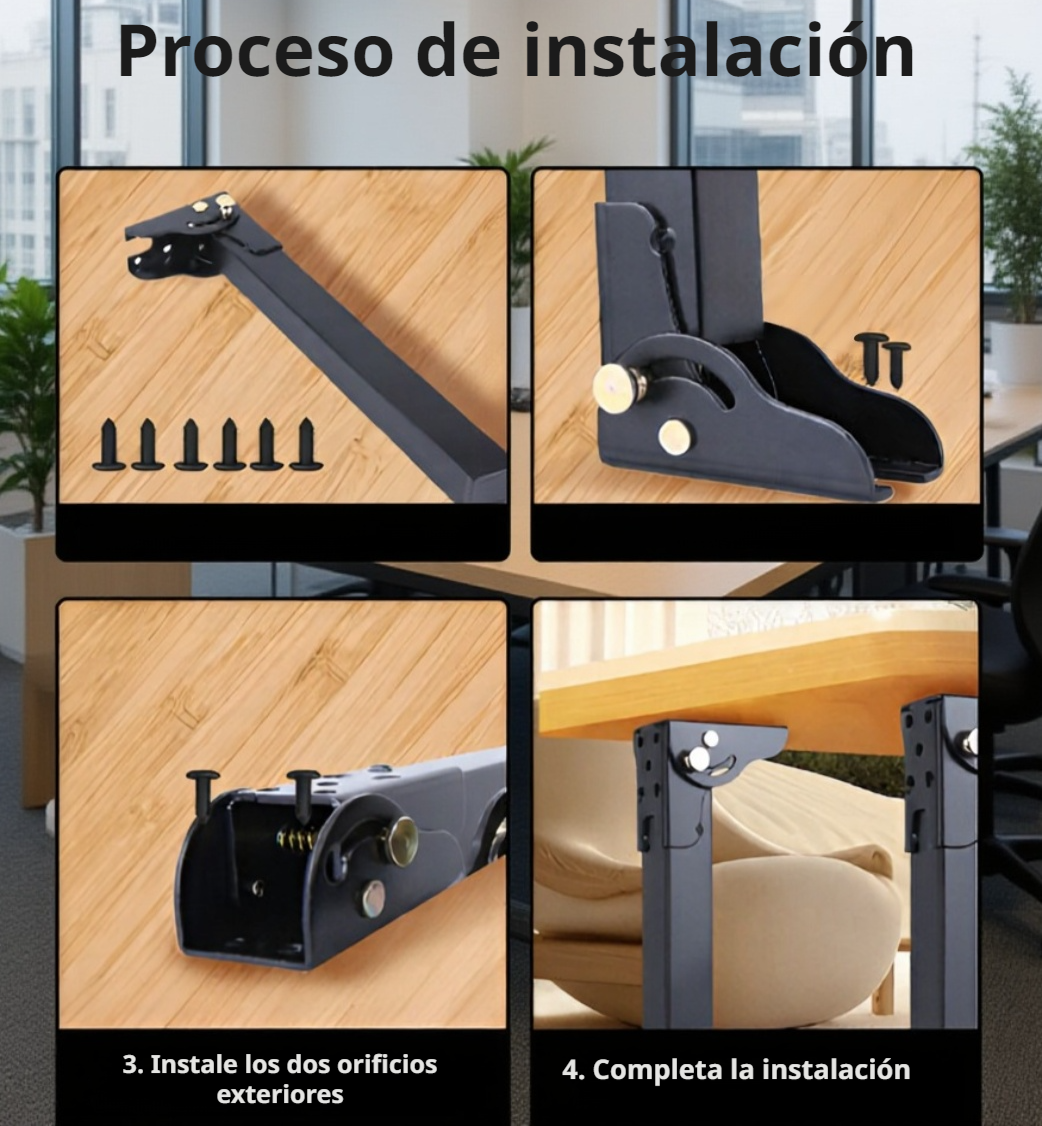 Proceso de instalación

3. Instale los dos orificios exteriores

4. Completa la instalación