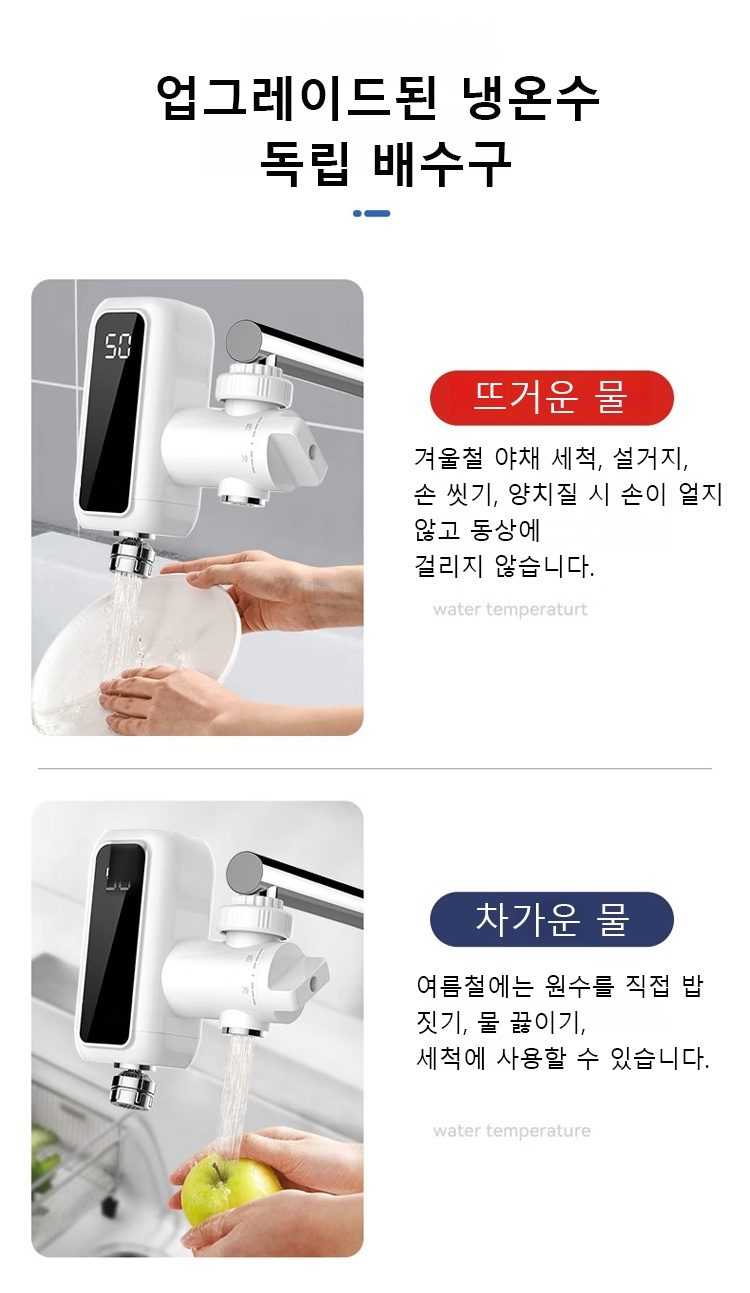 업그레이드된 냉온수
독립 배수구

50

뜨거운 물

겨울철 야채 세척, 설거지, 손 씻기, 양치질 시 손이 얼지 않고 동상에
걸리지 않습니다.

water temperaturt

차가운 물

여름철에는 원수를 직접 밥 짓기, 물 끓이기,
세척에 사용할 수 있습니다.

water temperature