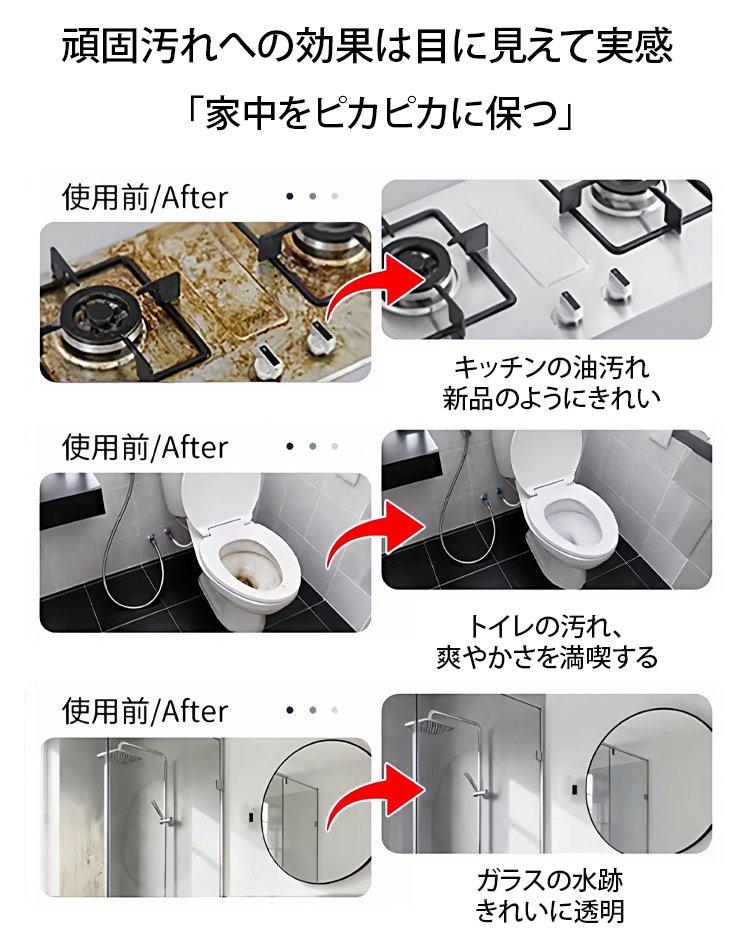 頑固汚れへの効果は目に見えて実感

「家中をピカピカに保つ」

使用前/After

キッチンの油汚れ
新品のようにきれい

使用前/After

トイレの汚れ、
爽やかさを満喫する

使用前/After

ガラスの水跡
きれいに透明